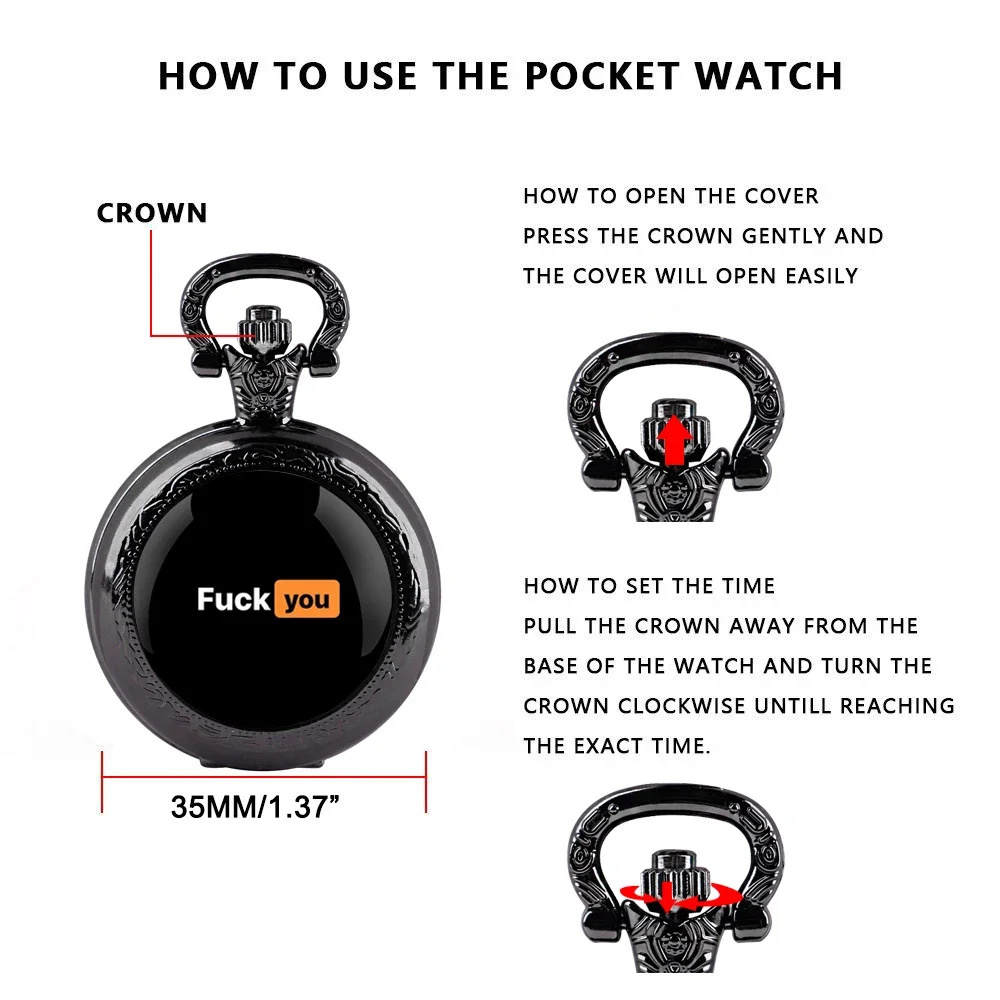 HOW TO USE THE POCKET WATCH

CROWN

Fuck you

35MM/1.37”

HOW TO OPEN THE COVER
PRESS THE CROWN GENTLY AND THE COVER WILL OPEN EASILY

HOW TO SET THE TIME
PULL THE CROWN AWAY FROM THE BASE OF THE WATCH AND TURN THE CROWN CLOCKWISE UNTILL REACHING THE EXACT TIME.