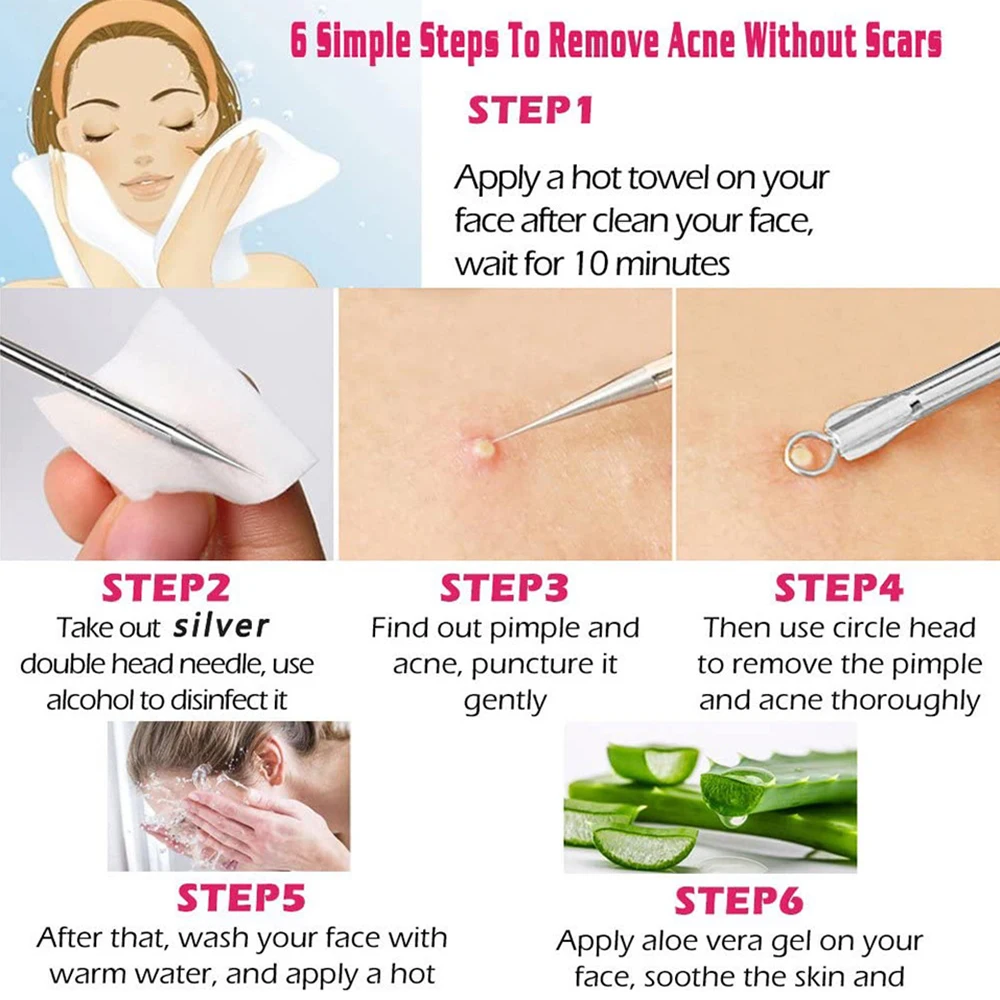 6 Simple Steps To Remove Acne Without Scars

STEP1

Apply a hot towel on your face after clean your face, wait for 10 minutes

STEP2

Take out silver double head needle, use alcohol to disinfect it

STEP3

Find out pimple and acne, puncture it gently

STEP4

Then use circle head to remove the pimple and acne thoroughly

STEP5

After that, wash your face with warm water, and apply a hot

STEP6

Apply aloe vera gel on your face, soothe the skin and