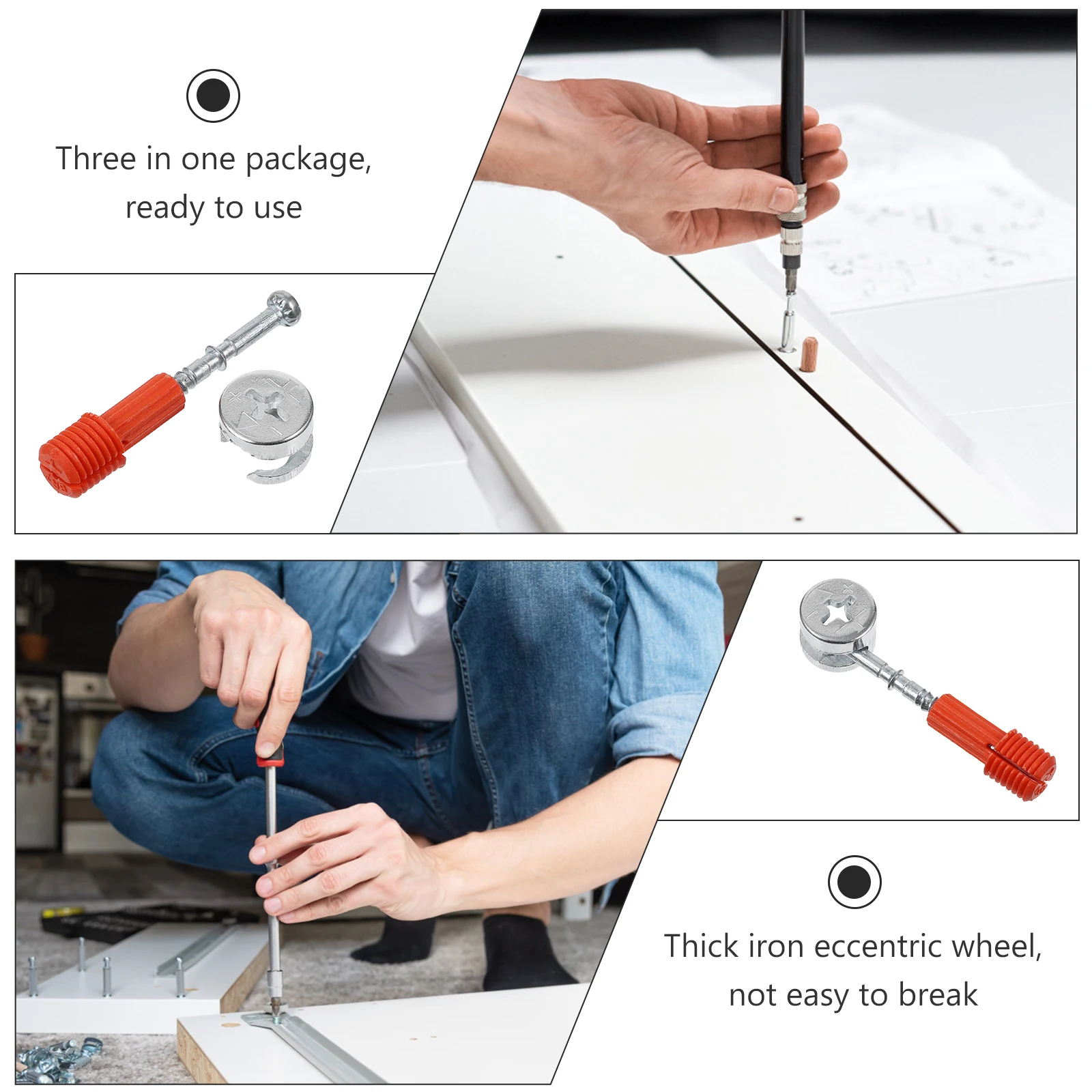 Three in one package, ready to use

Thick iron eccentric wheel, not easy to break