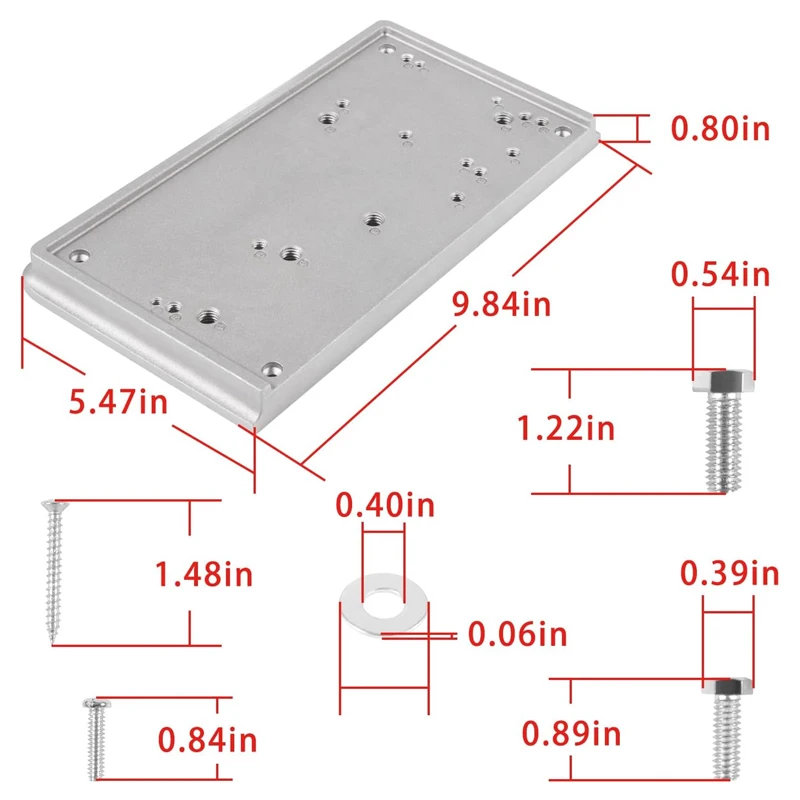 0.80in

9.84in

0.54in

5.47in

1.22in

0.40in

1.48in

0.39in

0.06in

0.84in

0.89in