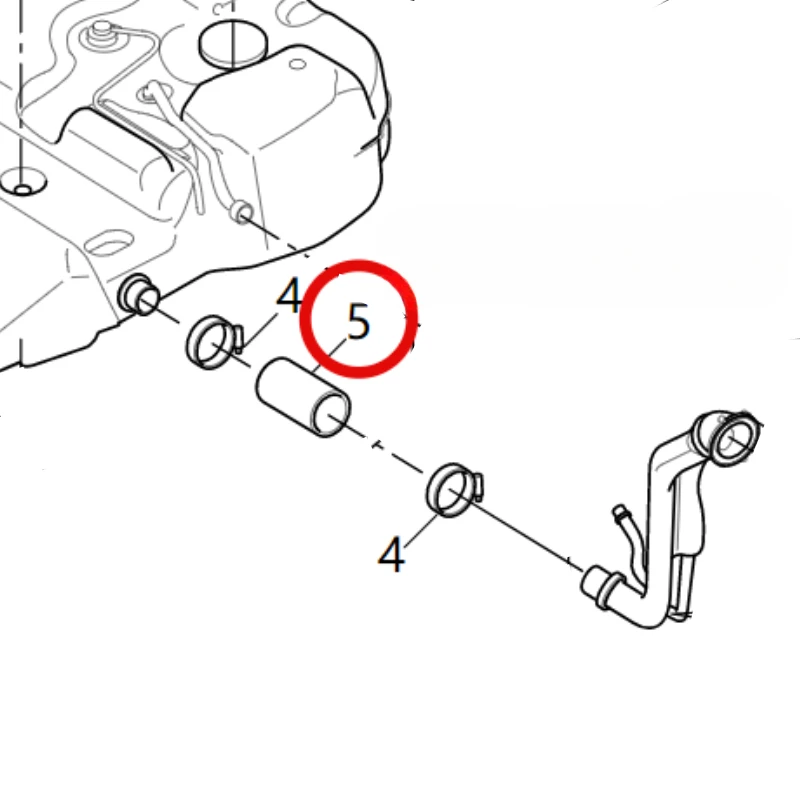 4
5
4