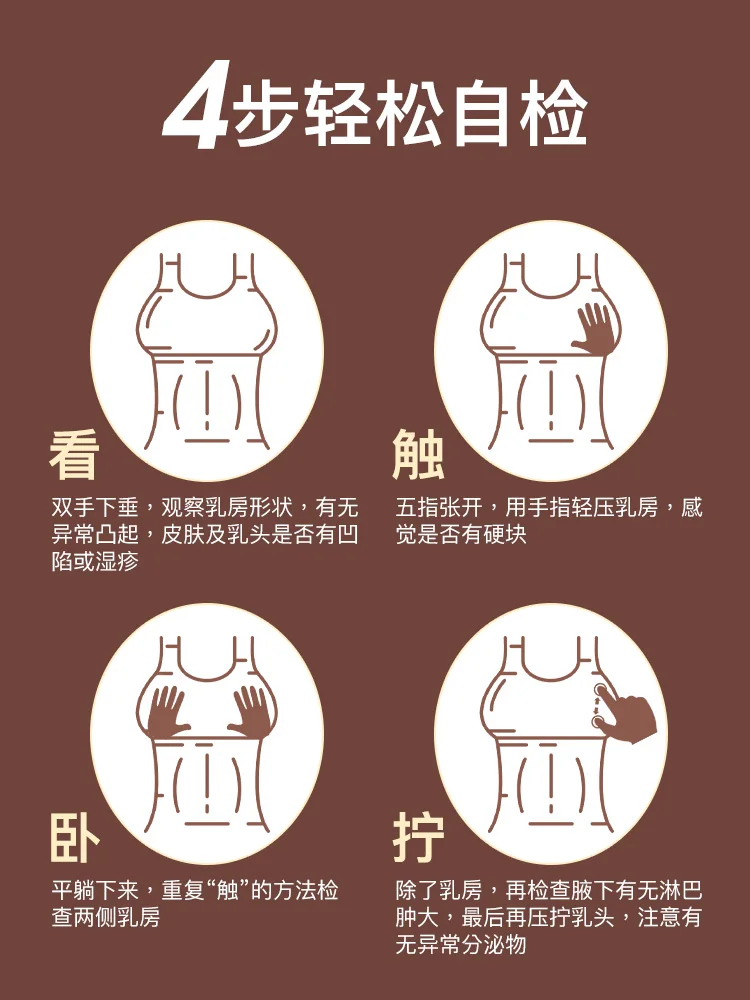 4步轻松自检

看
双手下垂，观察乳房形状，有无异常凸起，皮肤及乳头是否有凹陷或湿疹

触
五指张开，用手指轻压乳房，感觉是否有硬块

卧
平躺下来，重复“触”的方法检查两侧乳房

拧
除了乳房，再检查腋下有无淋巴肿大，最后再压拧乳头，注意有无异常分泌物