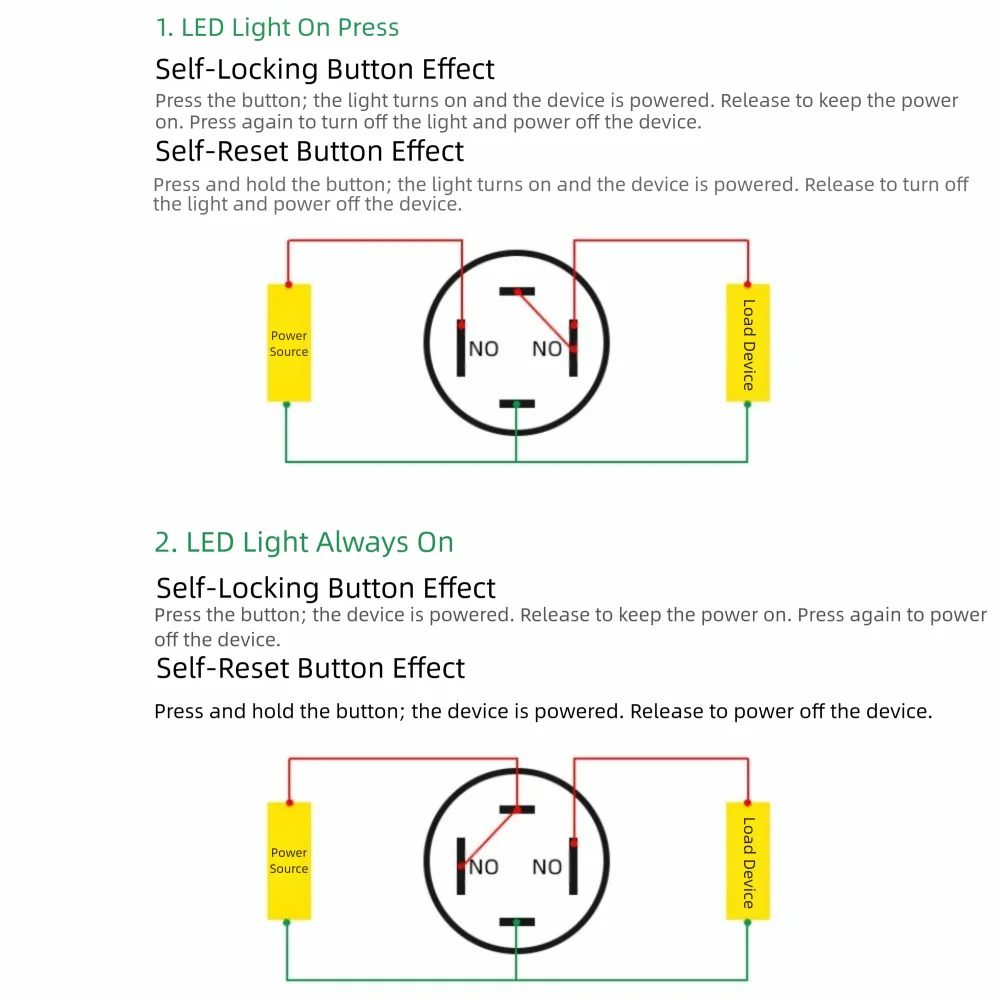 1. LED Light On Press

Self-Locking Button Effect

Press the button; the light turns on and the device is powered. Release to keep the power on. Press again to turn off the light and power off the device.

Self-Reset Button Effect

Press and hold the button; the light turns on and the device is powered. Release to turn off the light and power off the device.

Power Source

NO NO

Load Device

2. LED Light Always On

Self-Locking Button Effect

Press the button; the device is powered. Release to keep the power on. Press again to power off the device.

Self-Reset Button Effect

Press and hold the button; the device is powered. Release to power off the device.

Power Source

NO NO

Load Device