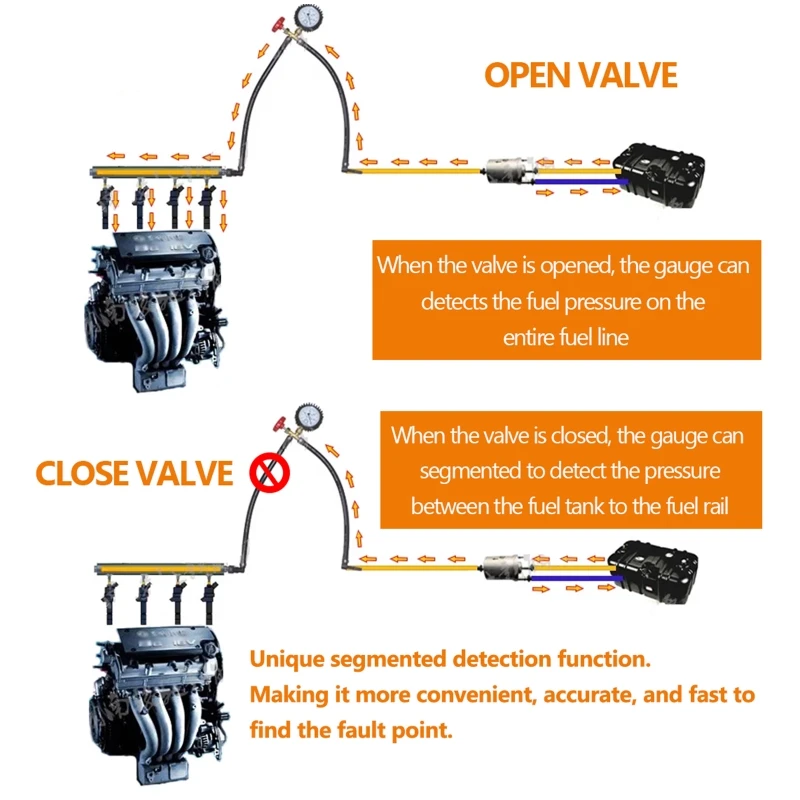 OPEN VALVE

When the valve is opened, the gauge can detects the fuel pressure on the entire fuel line

CLOSE VALVE

When the valve is closed, the gauge can segmented to detect the pressure between the fuel tank to the fuel rail

Unique segmented detection function.
Making it more convenient, accurate, and fast to find the fault point.