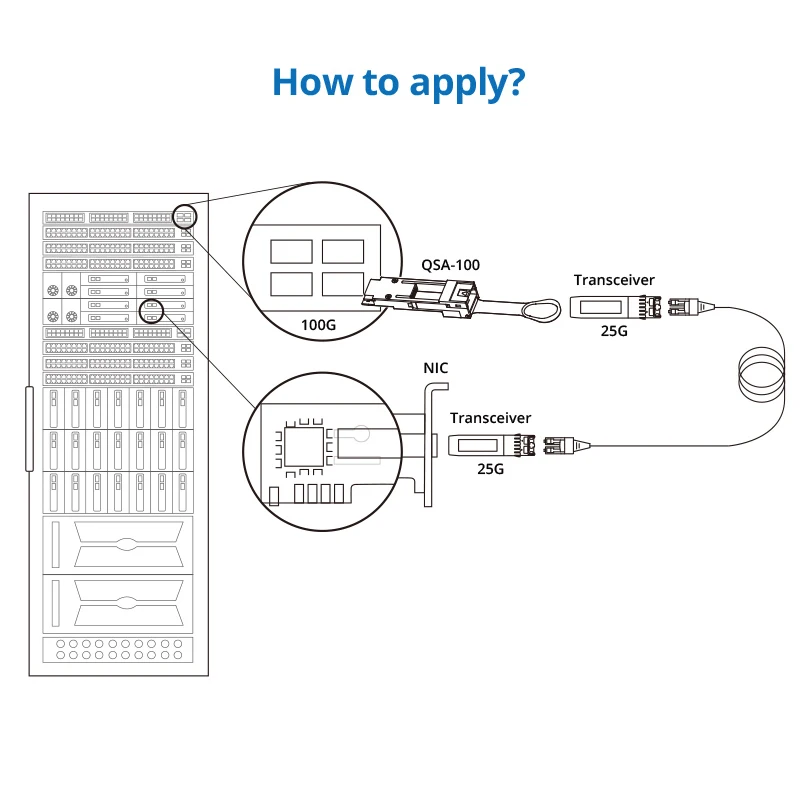 How to apply?

QSA-100

100G

Transceiver

25G

NIC

Transceiver

25G