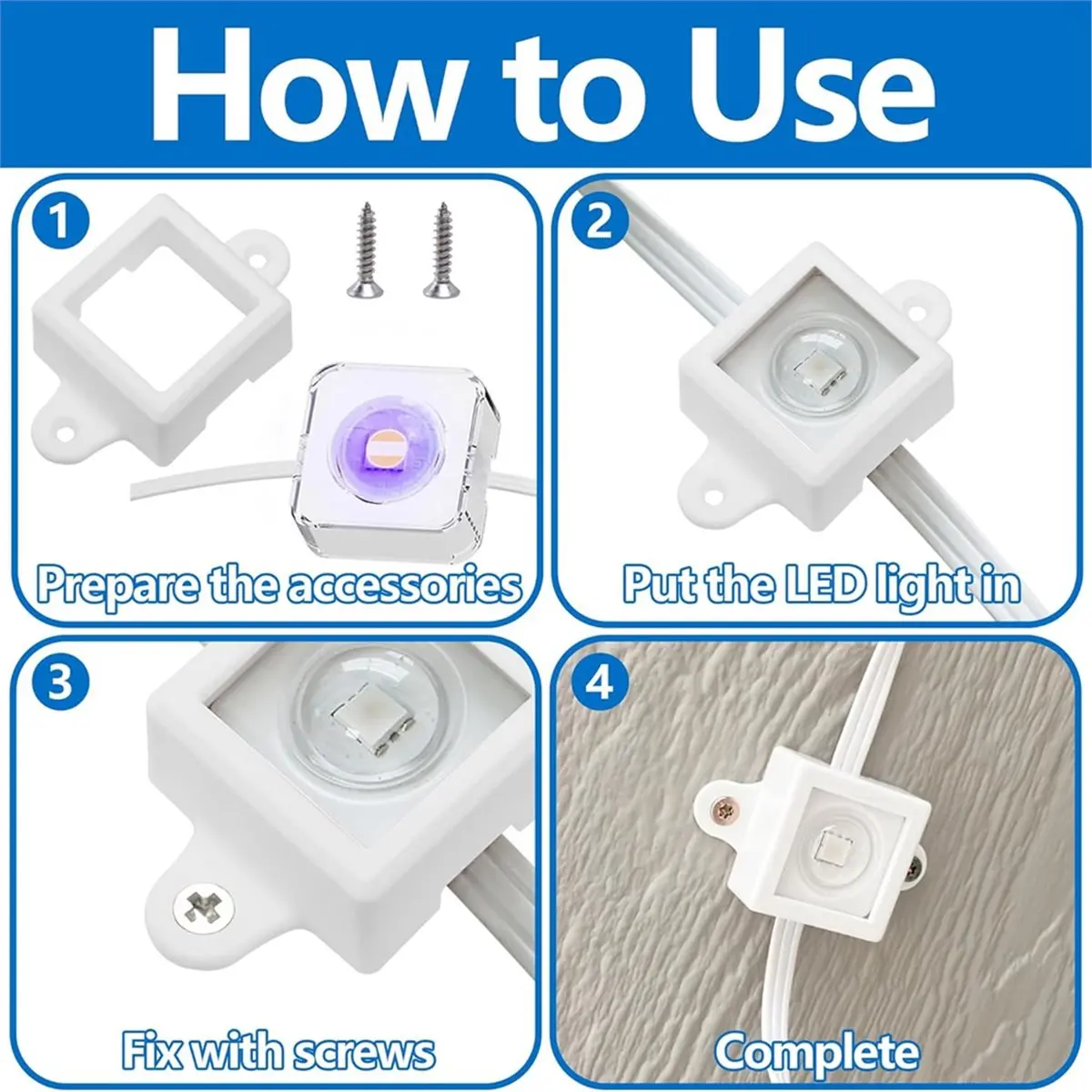 How to Use

1

Prepare the accessories

2

Put the LED light in

3

Fix with screws

4

Complete