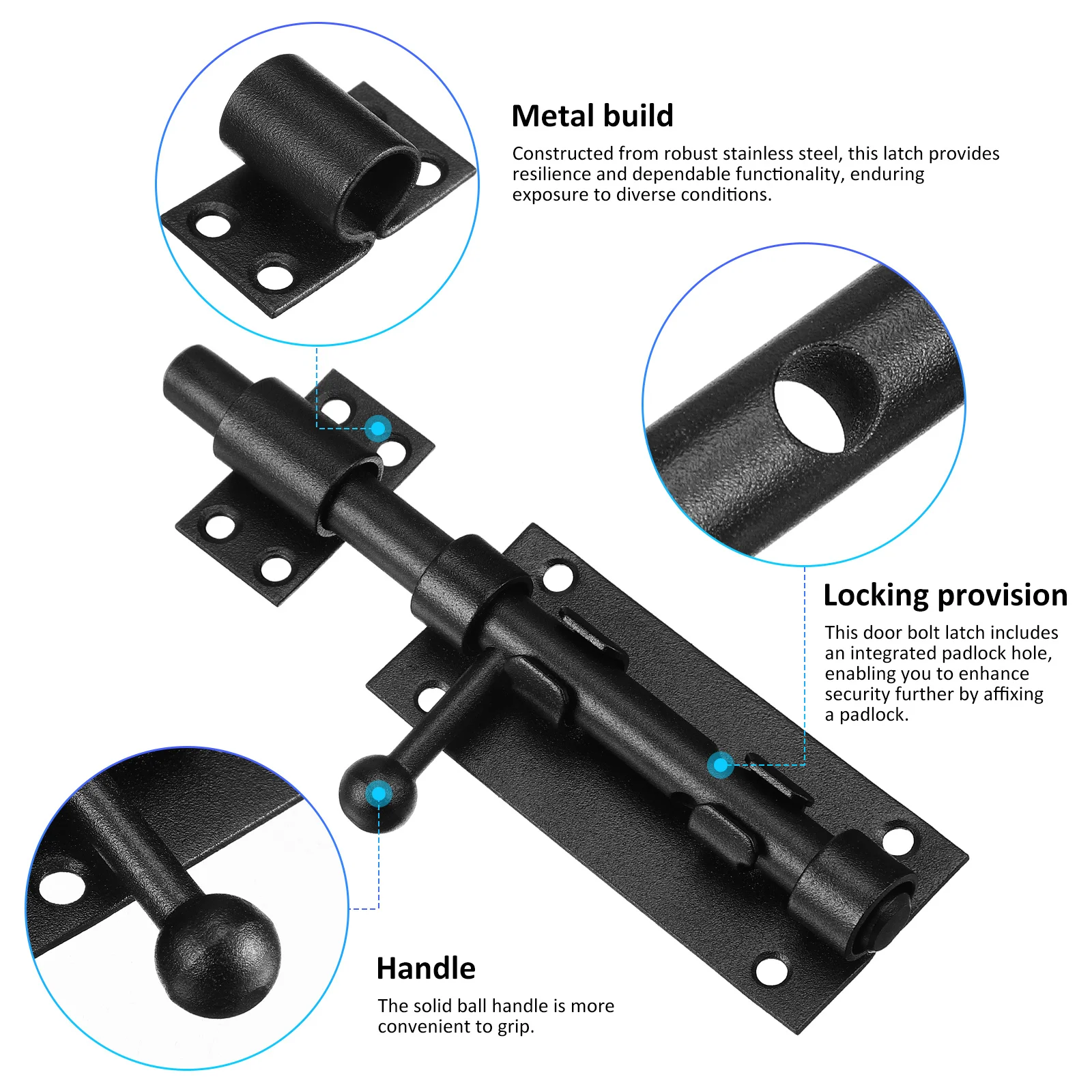 Metal build

Constructed from robust stainless steel, this latch provides resilience and dependable functionality, enduring exposure to diverse conditions.

Locking provision

This door bolt latch includes an integrated padlock hole, enabling you to enhance security further by affixing a padlock.

Handle

The solid ball handle is more convenient to grip.