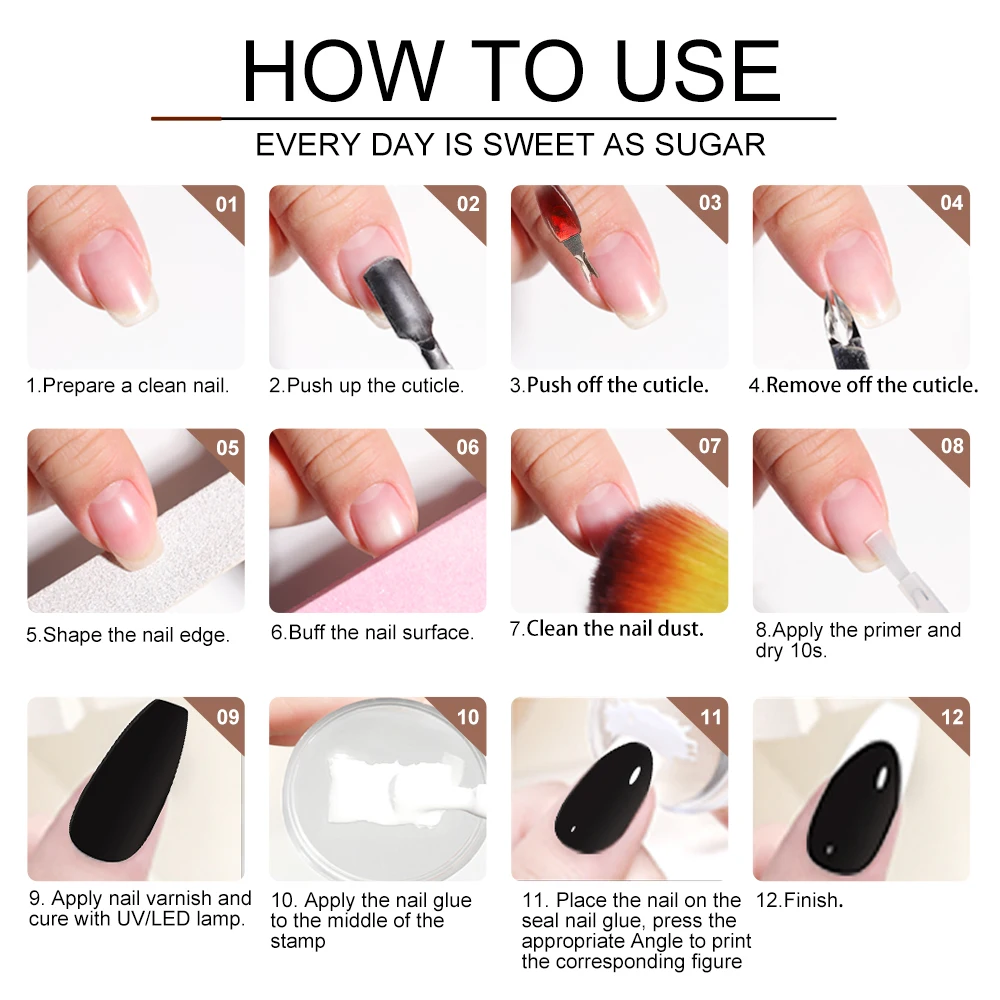 HOW TO USE

EVERY DAY IS SWEET AS SUGAR

01

1.Prepare a clean nail.

02

2.Push up the cuticle.

03

3.Push off the cuticle.

04

4.Remove off the cuticle.

05

5.Shape the nail edge.

06

6.Buff the nail surface.

07

7.Clean the nail dust.

08

8.Apply the primer and dry 10s.

09

9. Apply nail varnish and cure with UV/LED lamp.

10

10. Apply the nail glue to the middle of the stamp

11

11. Place the nail on the seal nail glue, press the appropriate Angle to print the corresponding figure

12

12.Finish.