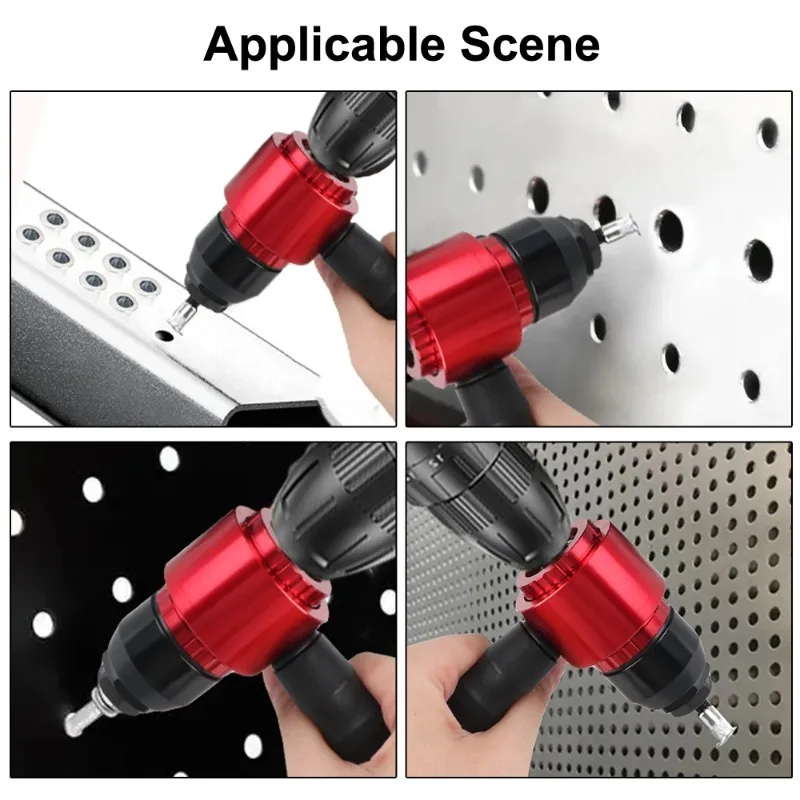 Applicable Scene