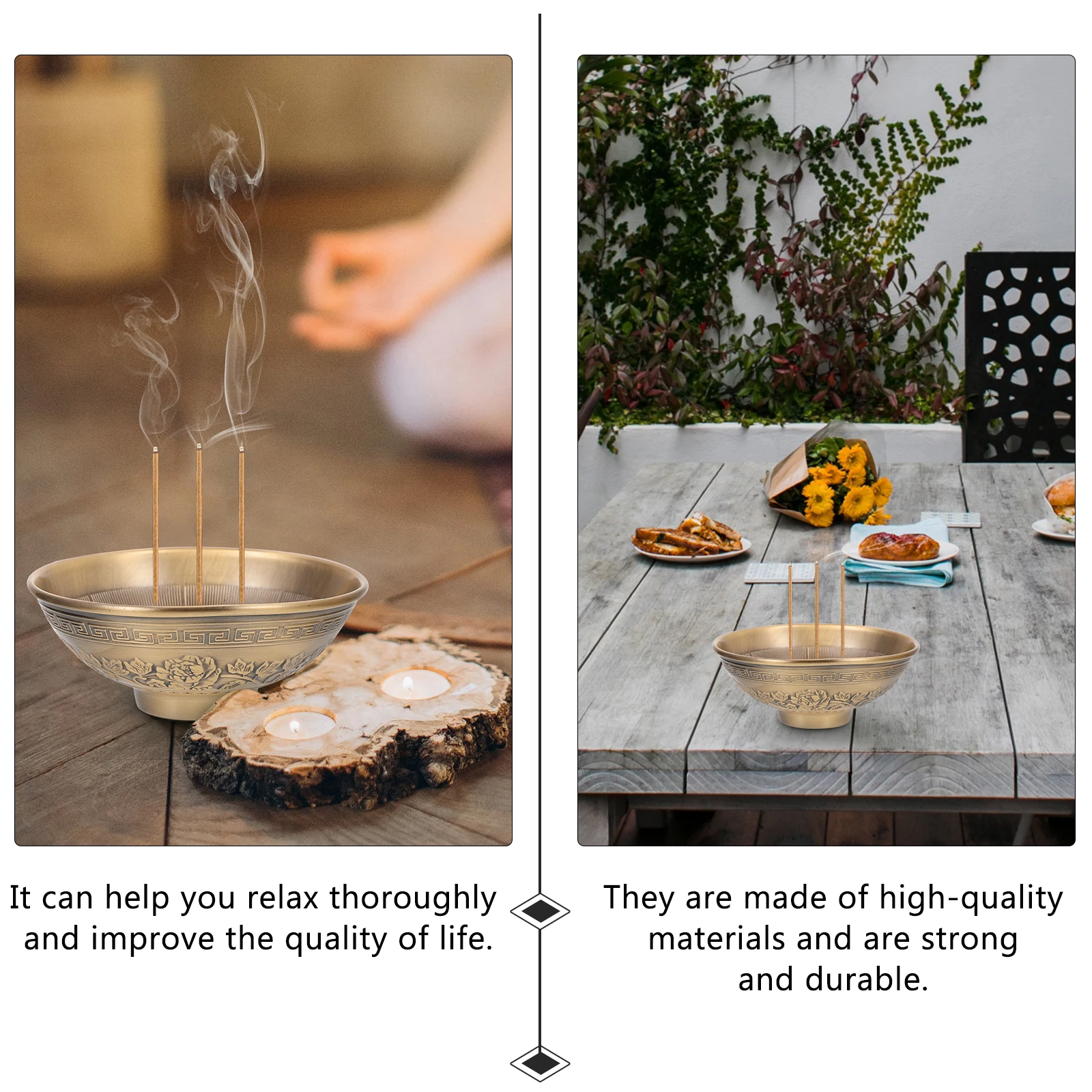 It can help you relax thoroughly and improve the quality of life.

They are made of high-quality materials and are strong and durable.