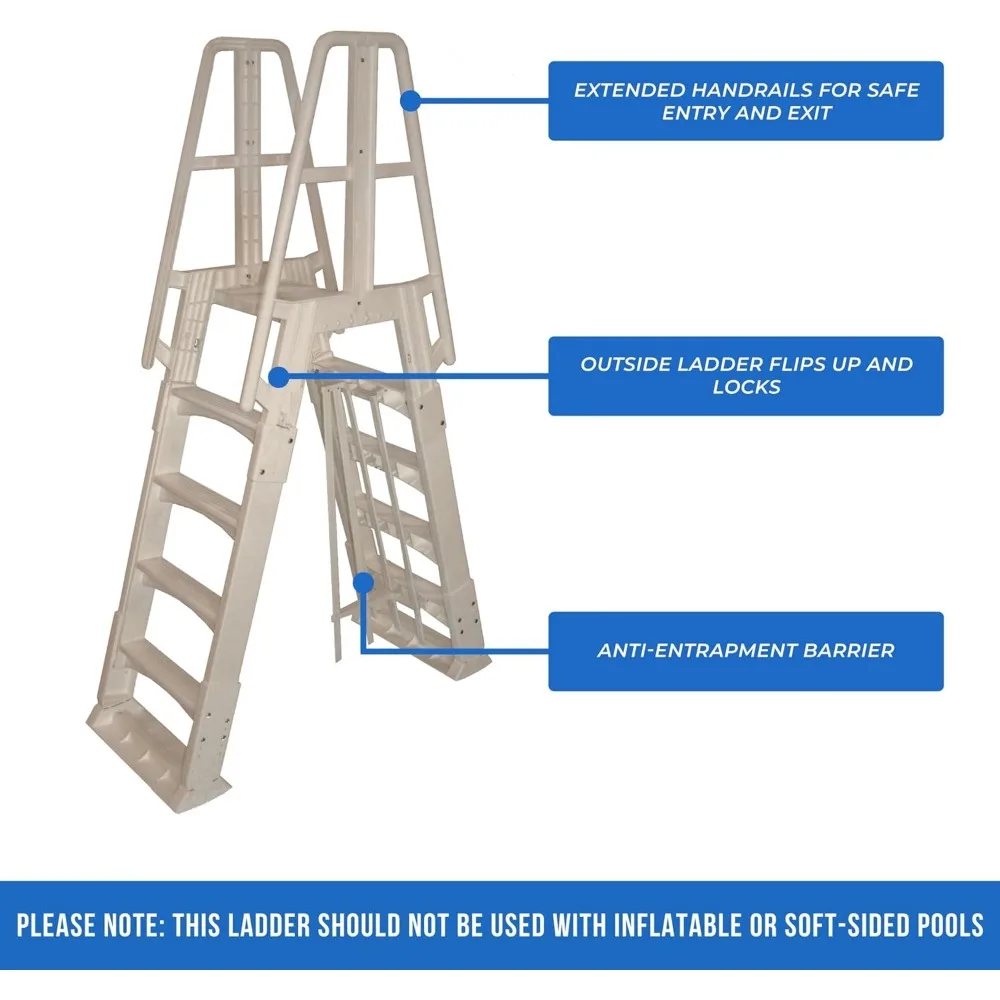 EXTENDED HANDRAILS FOR SAFE ENTRY AND EXIT

OUTSIDE LADDER FLIPS UP AND LOCKS

ANTI-ENTRAPMENT BARRIER

PLEASE NOTE: THIS LADDER SHOULD NOT BE USED WITH INFLATABLE OR SOFT-SIDED POOLS