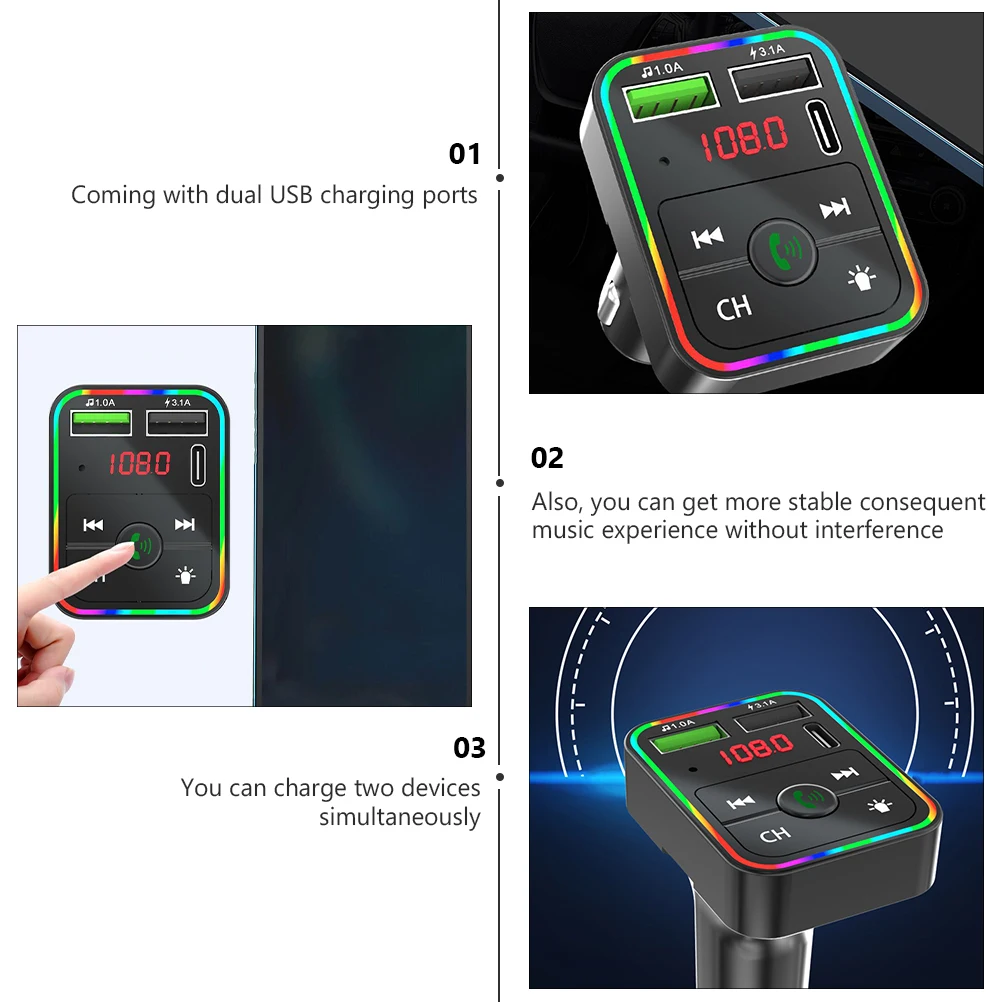 01
Coming with dual USB charging ports

1.0A
3.1A
108.0
CH

1.0A
3.1A
108.0

02
Also, you can get more stable consequent music experience without interference

03
You can charge two devices simultaneously

1.0A
3.1A
108.0
CH