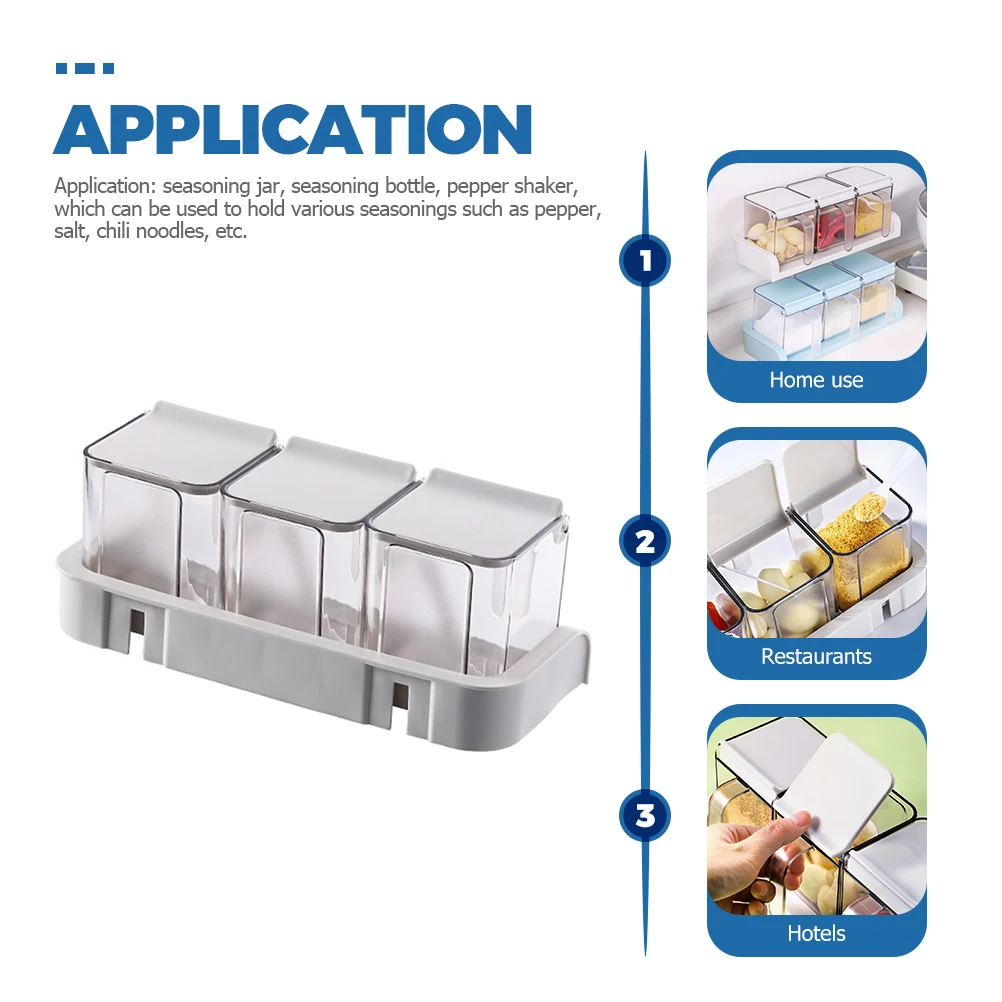 APPLICATION

Application: seasoning jar, seasoning bottle, pepper shaker, which can be used to hold various seasonings such as pepper, salt, chili noodles, etc.

1

Home use

2

Restaurants

3

Hotels