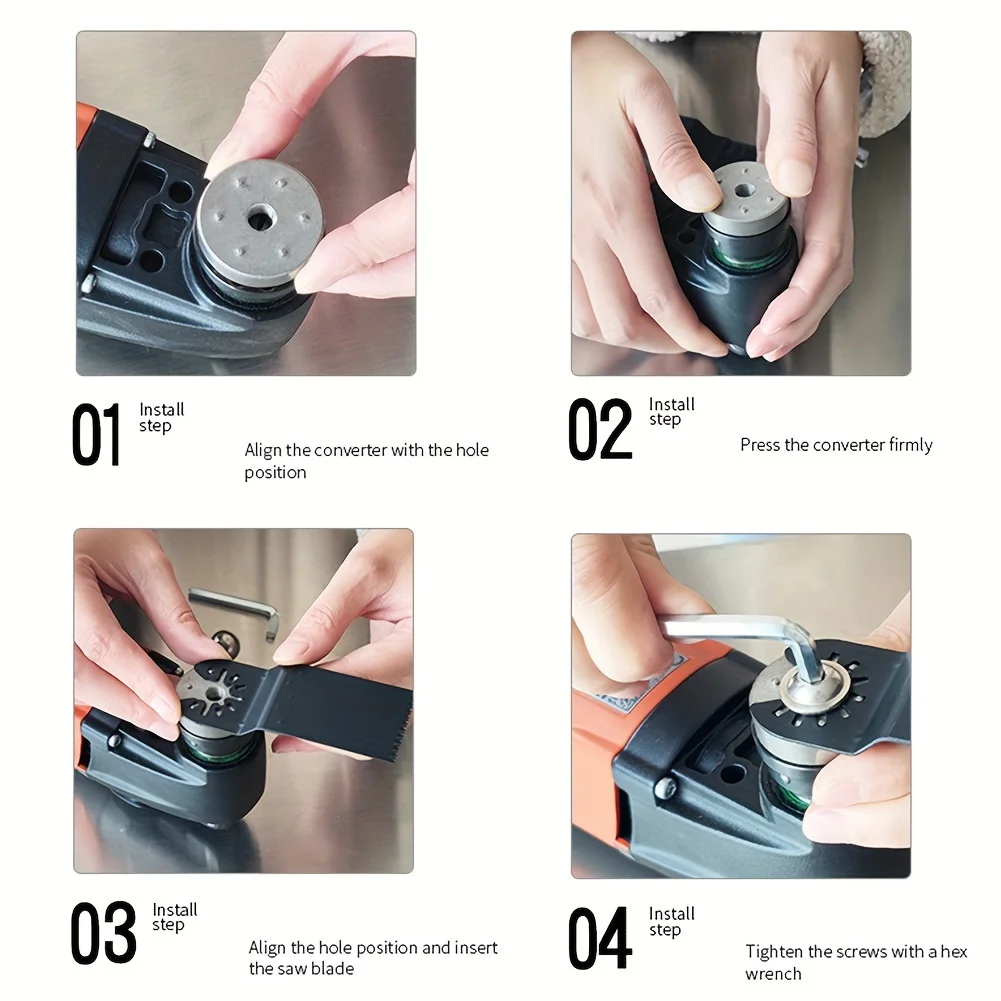 01 Install step

Align the converter with the hole position

02 Install step

Press the converter firmly

03 Install step

Align the hole position and insert the saw blade

04 Install step

Tighten the screws with a hex wrench