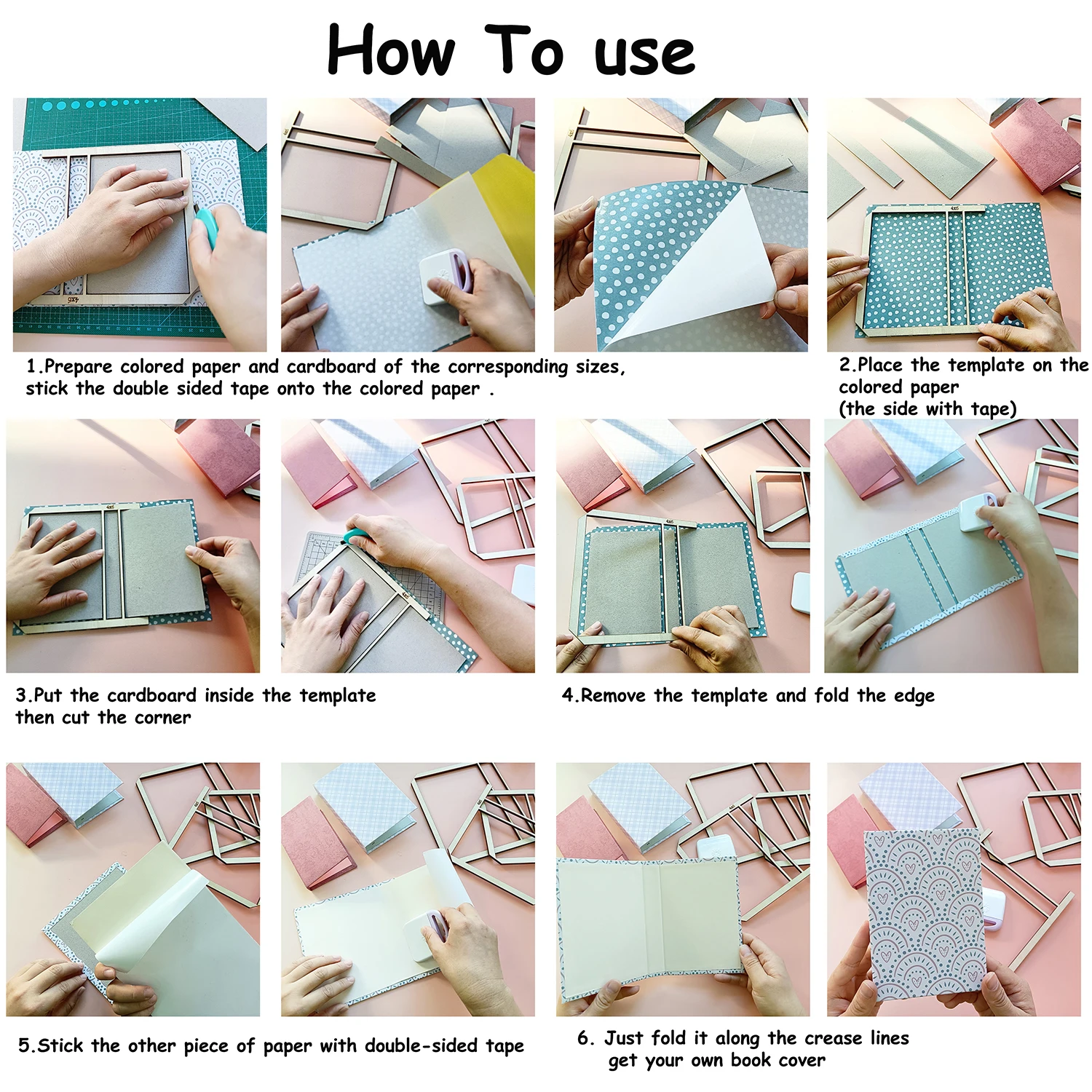 How To use

1.Prepare colored paper and cardboard of the corresponding sizes, stick the double sided tape onto the colored paper .

2.Place the template on the colored paper
(the side with tape)

3.Put the cardboard inside the template then cut the corner

4.Remove the template and fold the edge

5.Stick the other piece of paper with double-sided tape

6. Just fold it along the crease lines
get your own book cover