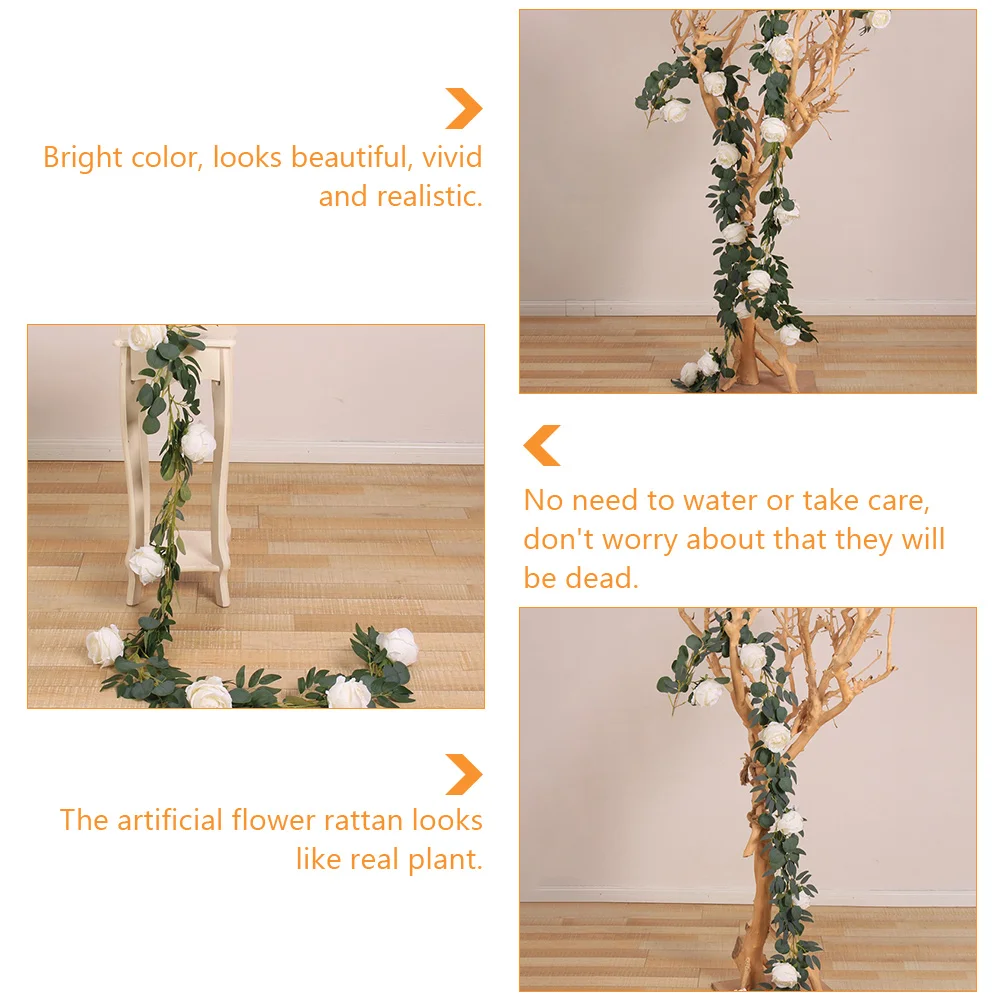 Bright color, looks beautiful, vivid and realistic.

No need to water or take care, don't worry about that they will be dead.

The artificial flower rattan looks like real plant.