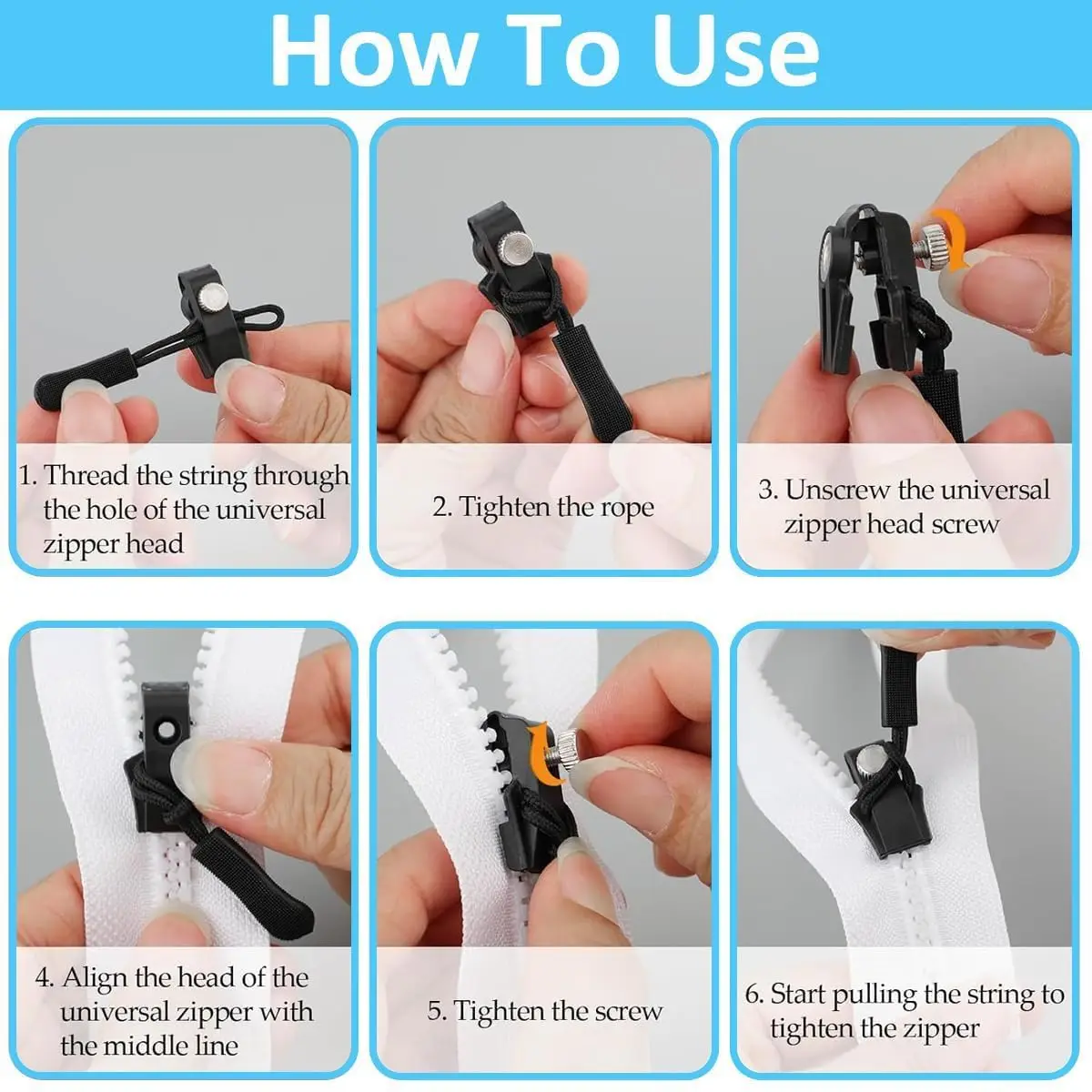 How To Use

1. Thread the string through the hole of the universal zipper head

2. Tighten the rope

3. Unscrew the universal zipper head screw

4. Align the head of the universal zipper with the middle line

5. Tighten the screw

6. Start pulling the string to tighten the zipper