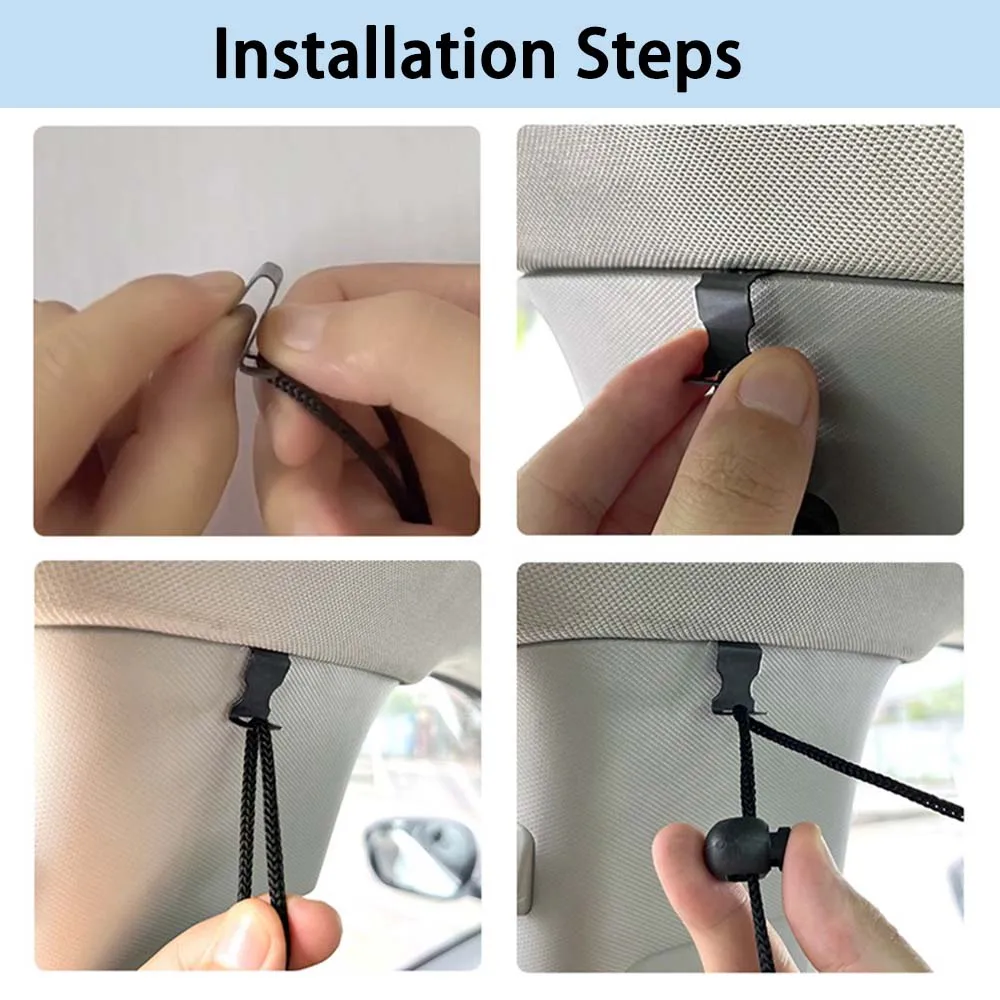 Installation Steps