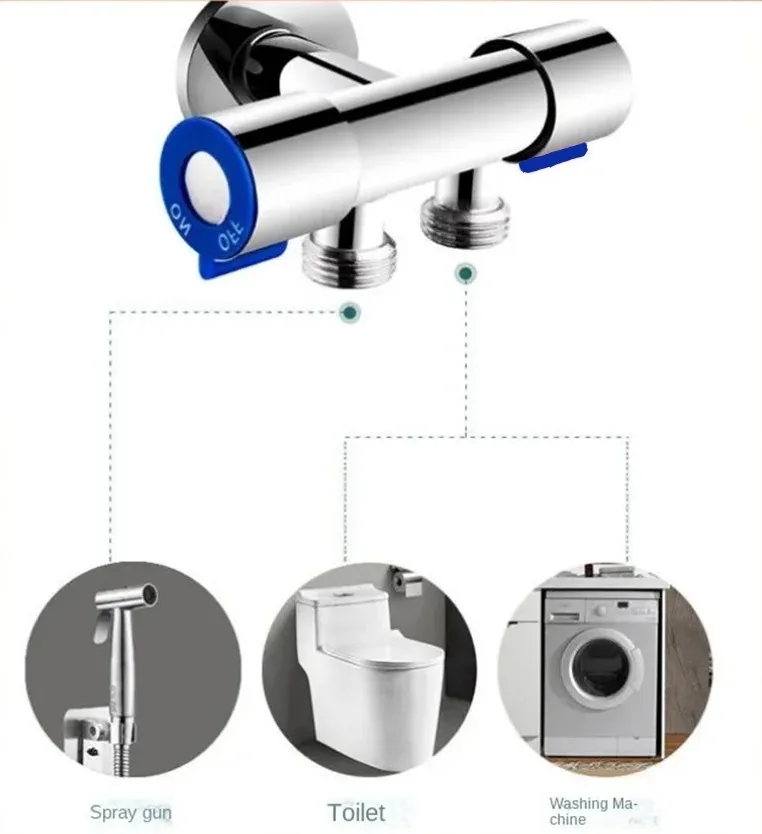 ON OFF

Spray gun

Toilet

Washing Machine