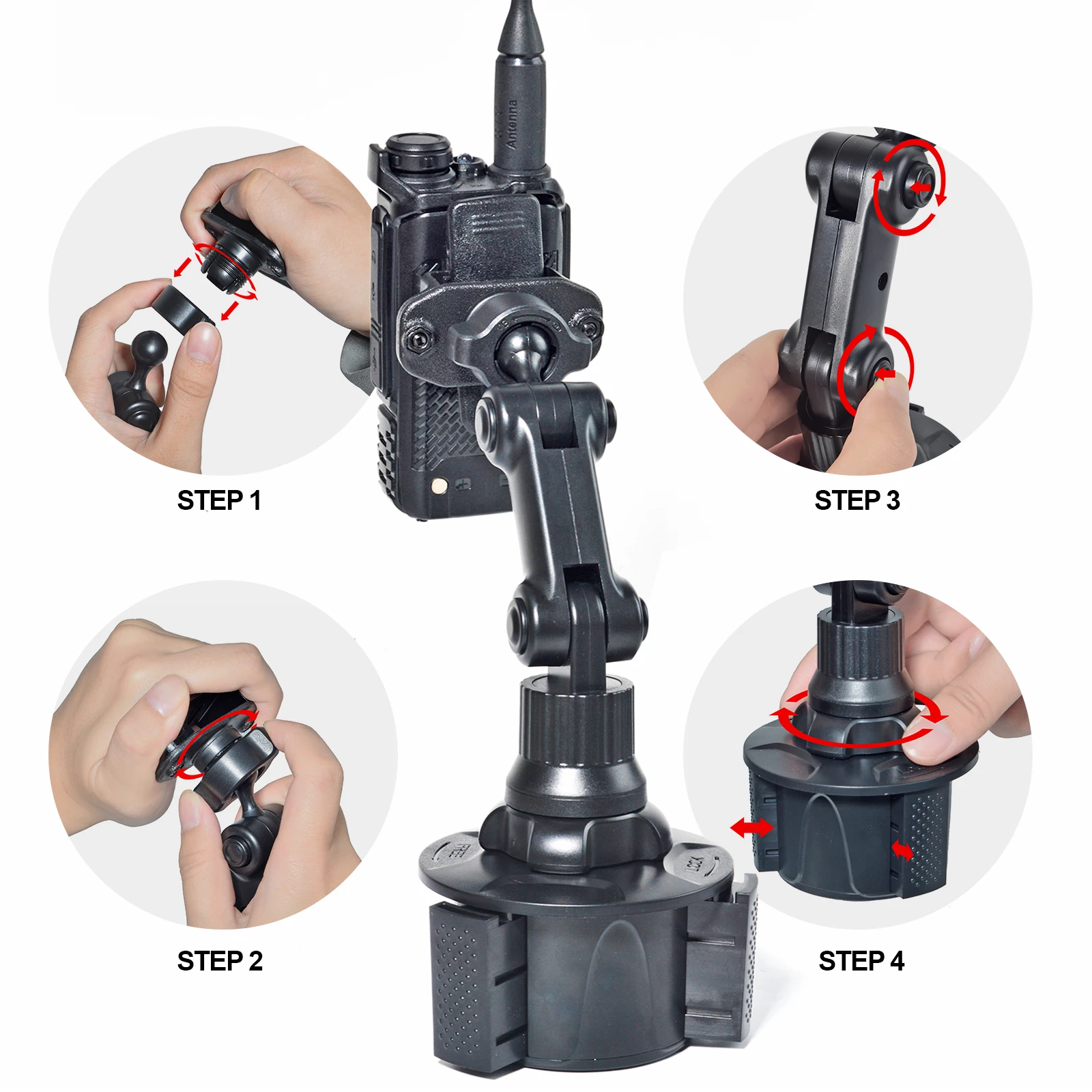 Antenna

STEP 1

STEP 3

FREE

LOCK

STEP 2

STEP 4