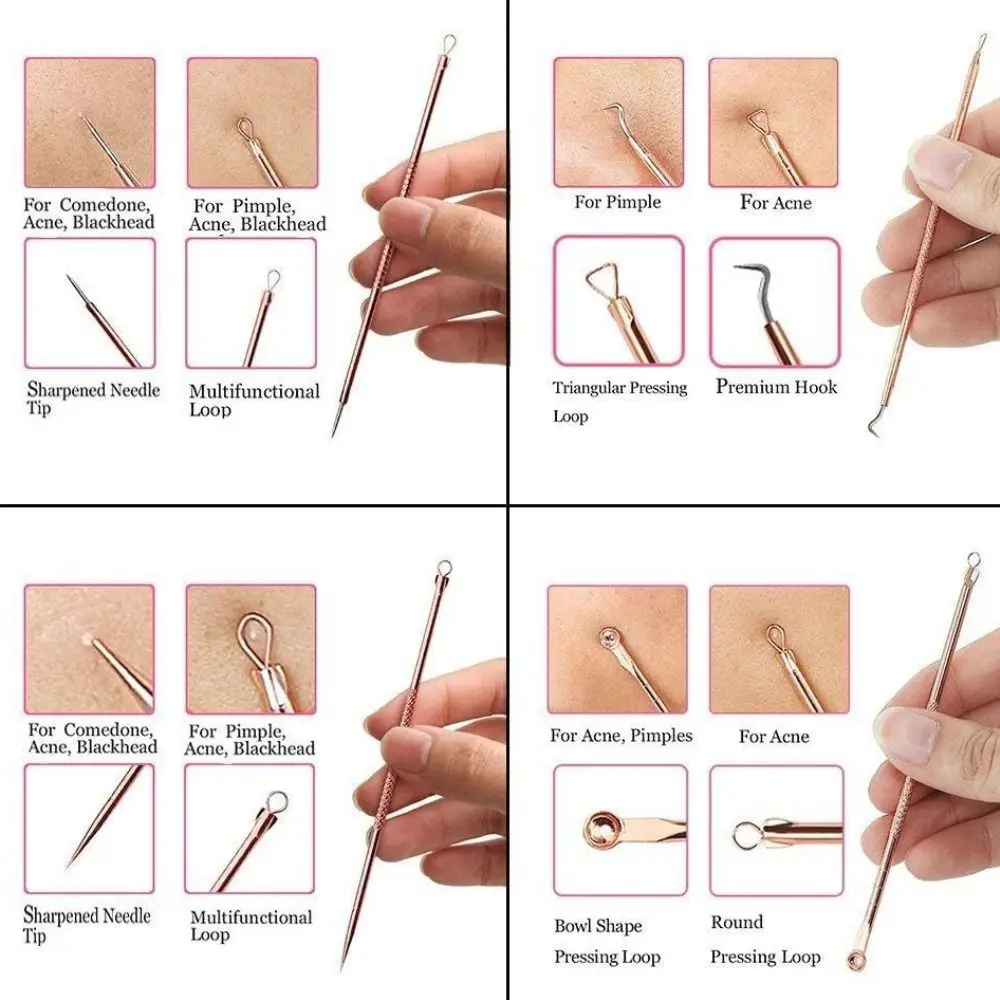 For Comedone, Acne, Blackhead

For Pimple, Acne, Blackhead

Sharpened Needle Tip

Multifunctional Loop

For Pimple

For Acne

Triangular Pressing Loop

Premium Hook

For Comedone, Acne, Blackhead

For Pimple, Acne, Blackhead

Sharpened Needle Tip

Multifunctional Loop

For Acne, Pimples

For Acne

Bowl Shape Pressing Loop

Round Pressing Loop