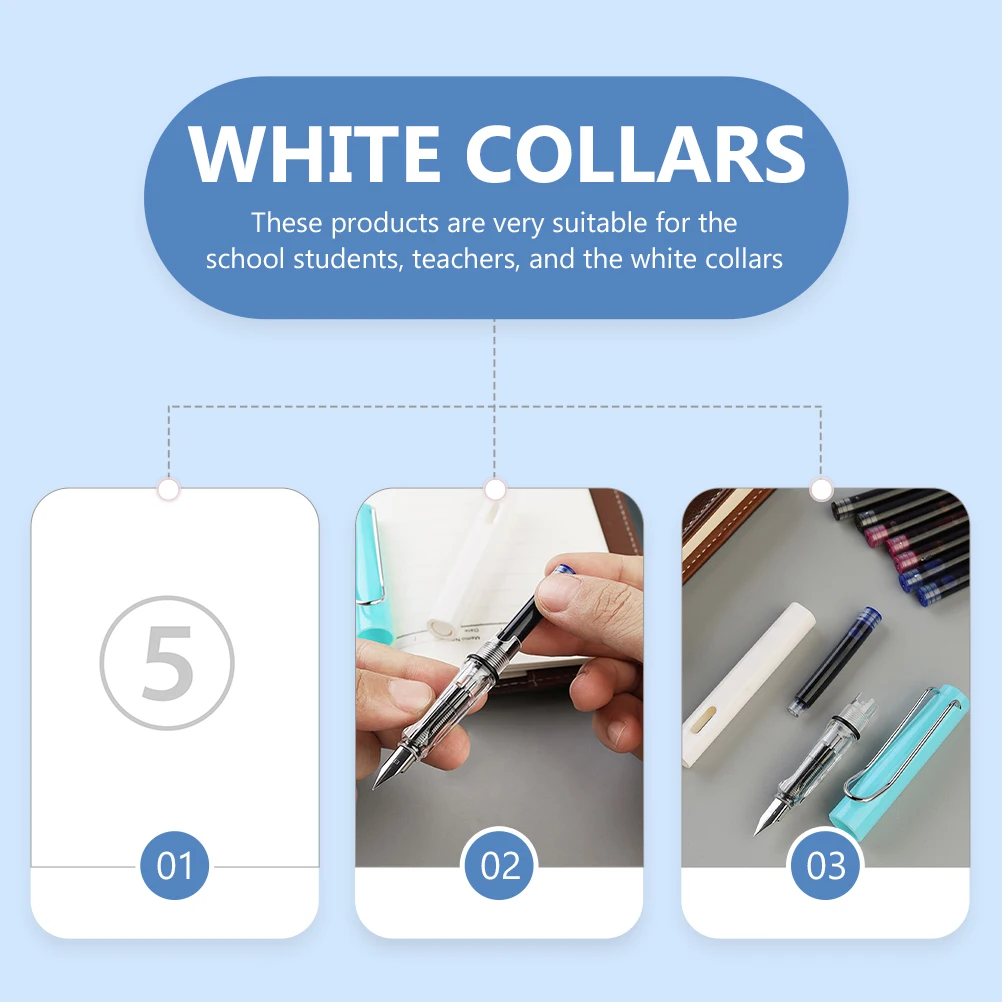 WHITE COLLARS

These products are very suitable for the school students, teachers, and the white collars

5

01

02

03