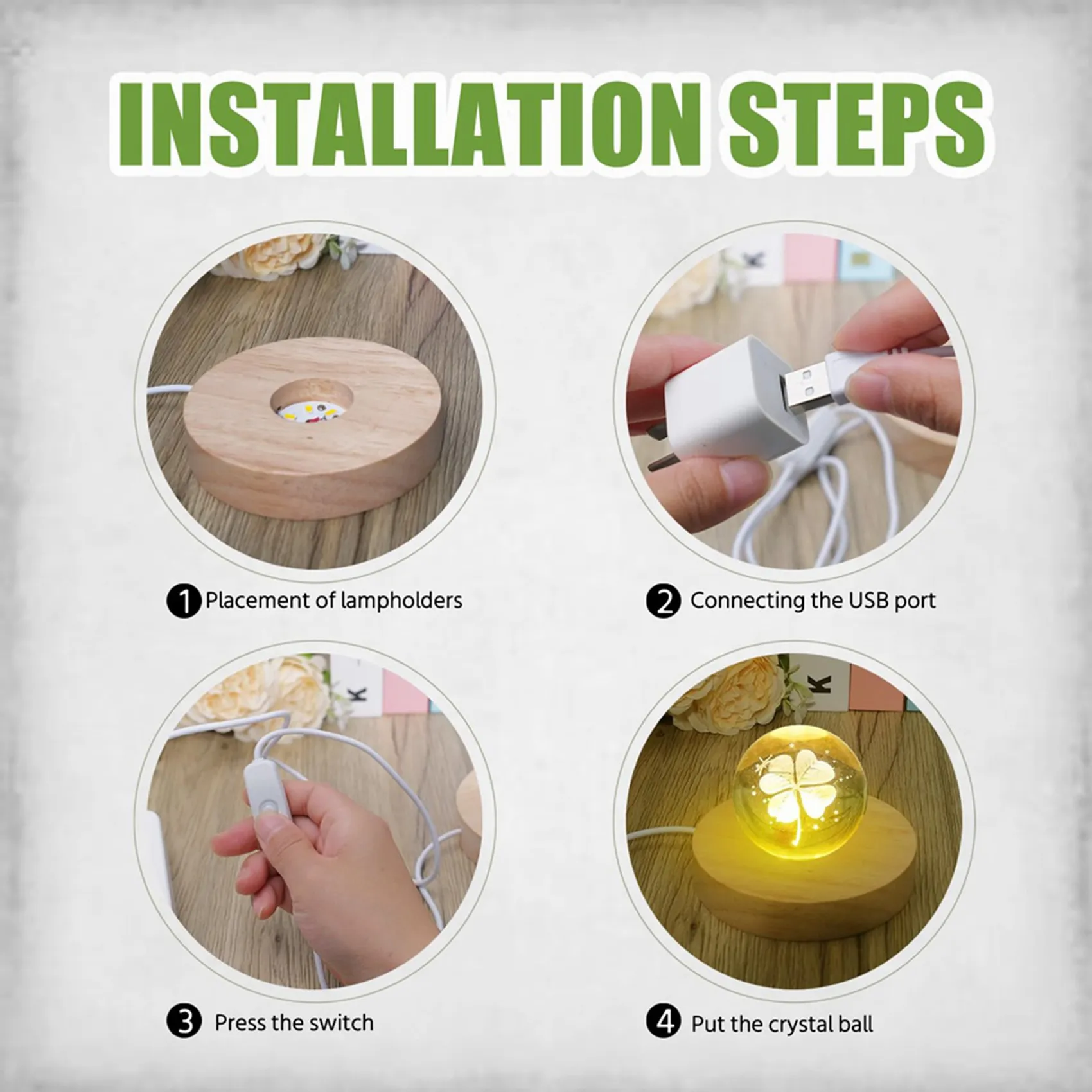 INSTALLATION STEPS

1 Placement of lampholders

2 Connecting the USB port

3 Press the switch

4 Put the crystal ball