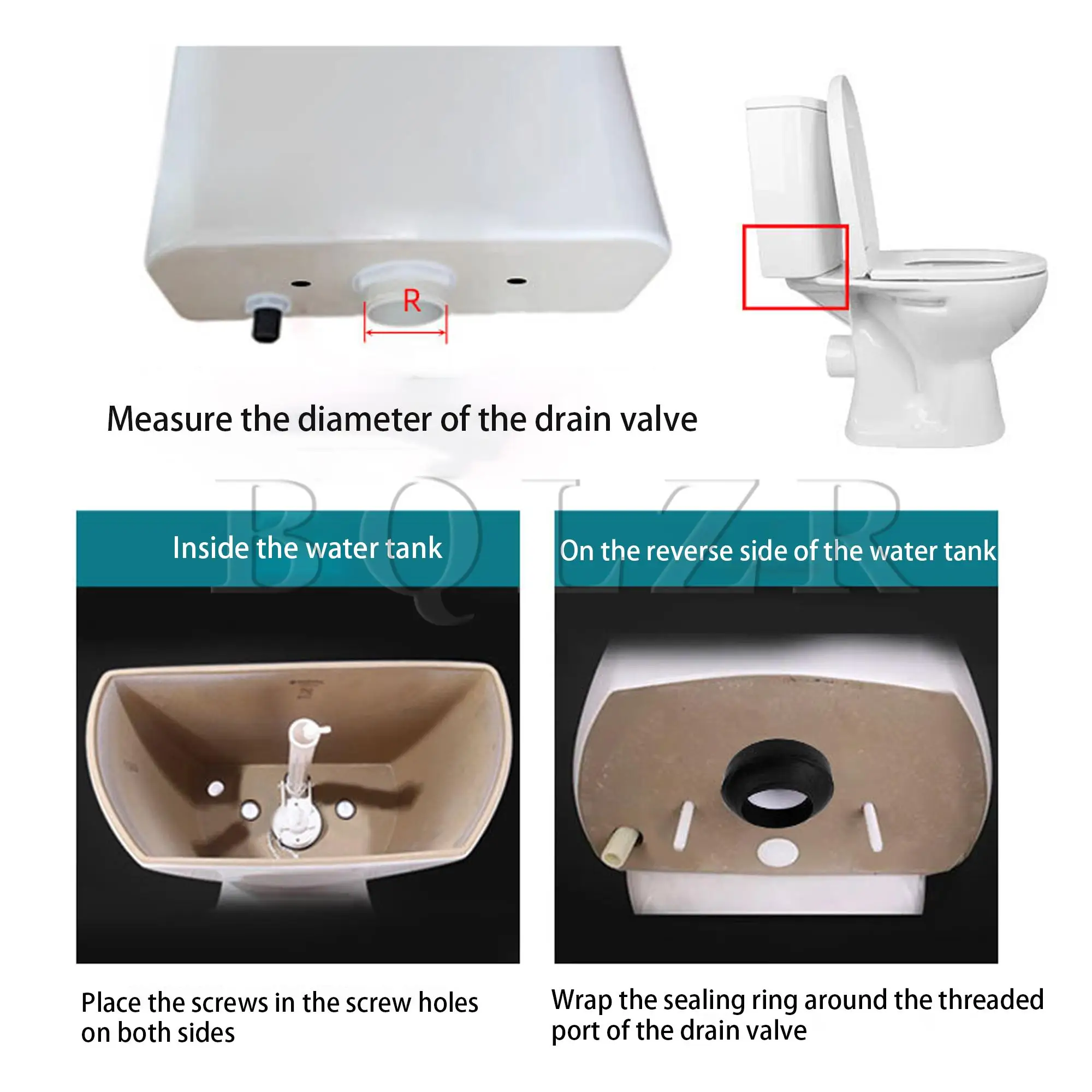 R

Measure the diameter of the drain valve

BQLZR

Inside the water tank

On the reverse side of the water tank

Place the screws in the screw holes on both sides

Wrap the sealing ring around the threaded port of the drain valve