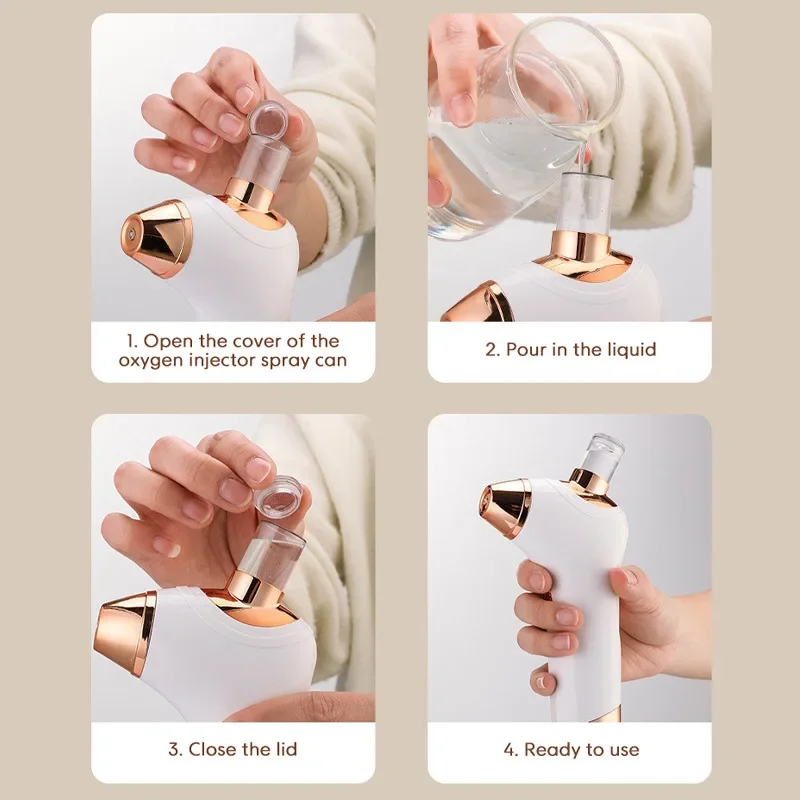 1. Open the cover of the oxygen injector spray can

2. Pour in the liquid

3. Close the lid

4. Ready to use