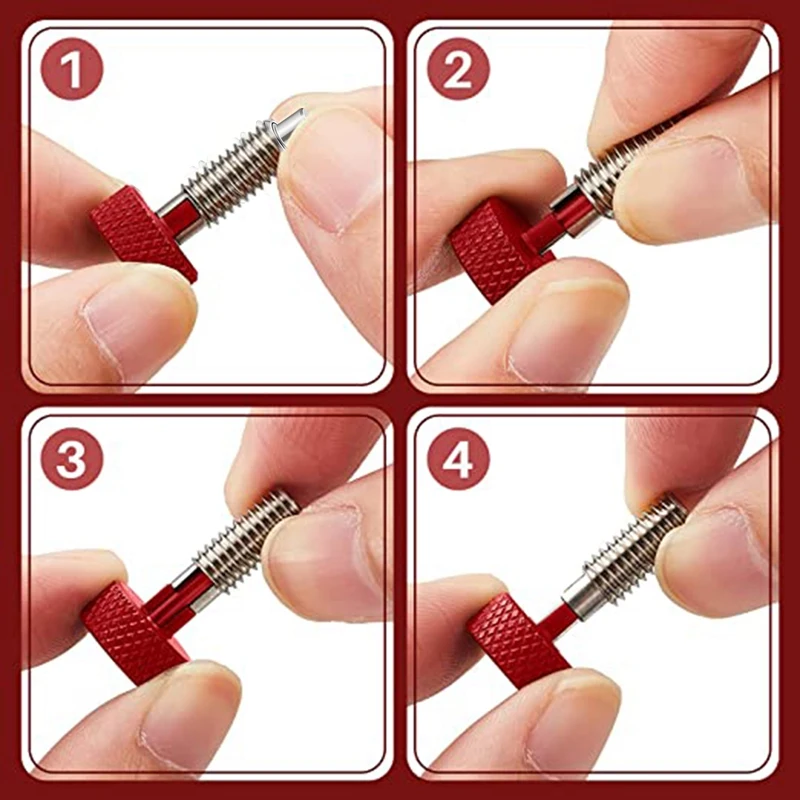 1

2

3

4