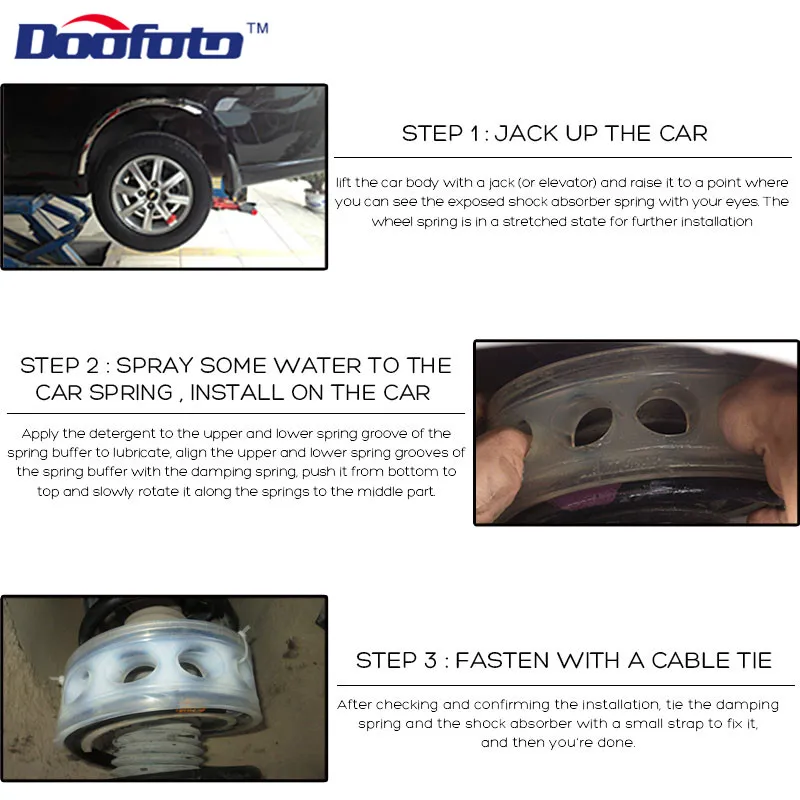 Doofoto™

STEP 1 : JACK UP THE CAR

lift the car body with a jack (or elevator) and raise it to a point where you can see the exposed shock absorber spring with your eyes. The wheel spring is in a stretched state for further installation

STEP 2 : SPRAY SOME WATER TO THE CAR SPRING , INSTALL ON THE CAR

Apply the detergent to the upper and lower spring groove of the spring buffer to lubricate, align the upper and lower spring grooves of the spring buffer with the damping spring, push it from bottom to top and slowly rotate it along the springs to the middle part.

STEP 3 : FASTEN WITH A CABLE TIE

After checking and confirming the installation, tie the damping spring and the shock absorber with a small strap to fix it, and then you're done.