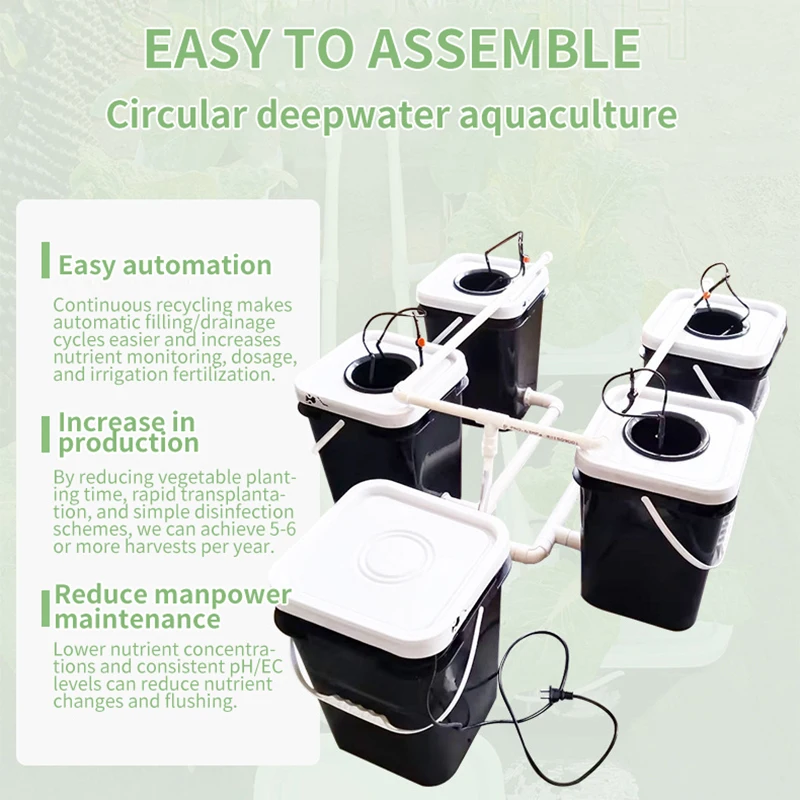 EASY TO ASSEMBLE
Circular deepwater aquaculture

Easy automation
Continuous recycling makes automatic filling/drainage cycles easier and increases nutrient monitoring, dosage, and irrigation fertilization.

Increase in production
By reducing vegetable planting time, rapid transplantation, and simple disinfection schemes, we can achieve 5-6 or more harvests per year.

Reduce manpower maintenance
Lower nutrient concentrations and consistent pH/EC levels can reduce nutrient changes and flushing.