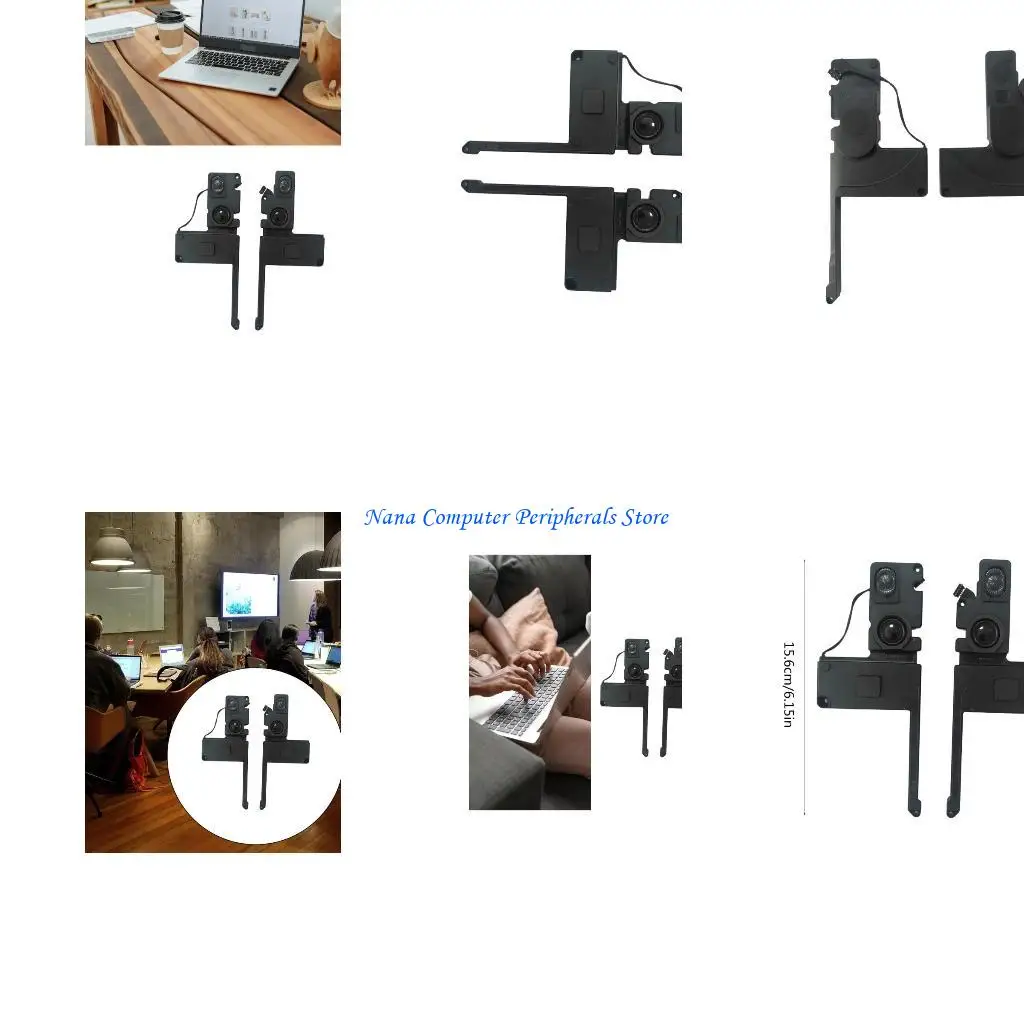 Nana Computer Peripherals Store

15.6cm/6.15in