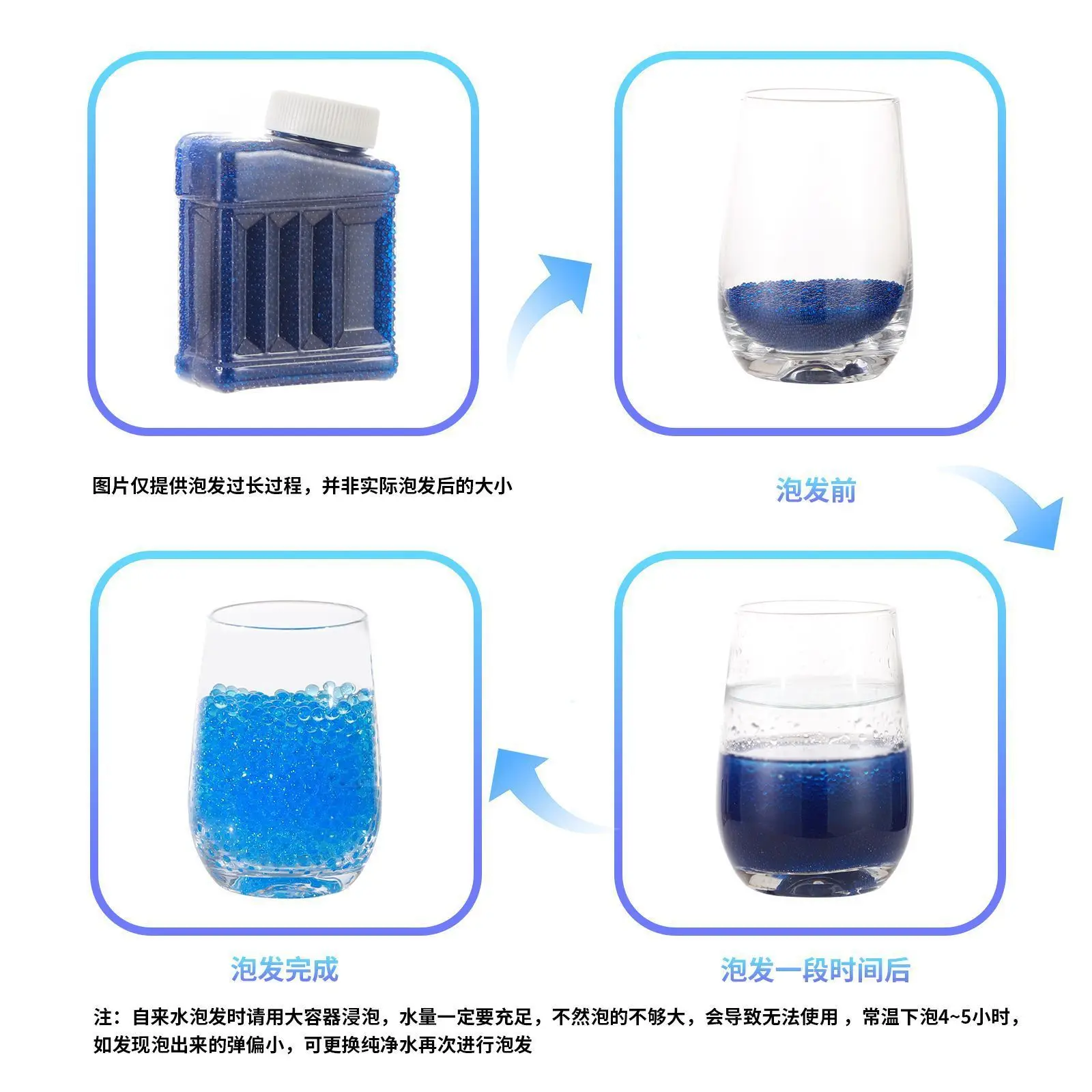 图片仅提供泡发过长过程，并非实际泡发后的大小

泡发前

泡发完成

泡发一段时间后

注：自来水泡发时请用大容器浸泡，水量一定要充足，不然泡的不够大，会导致无法使用 ，常温下泡4~5小时，如发现泡出来的弹偏小，可更换纯净水再次进行泡发