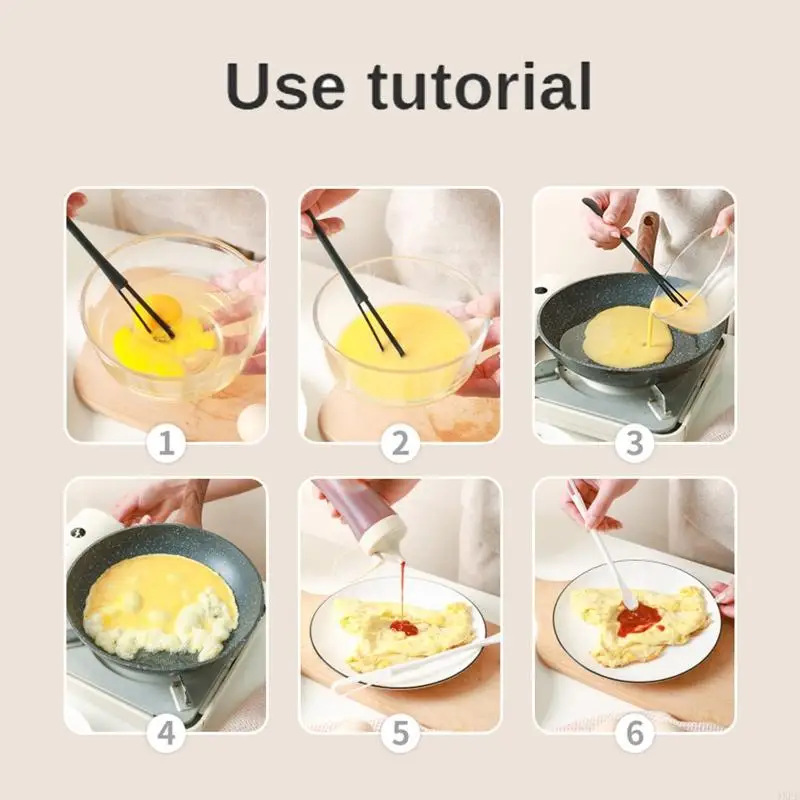 Use tutorial

1

2

3

4

5

6