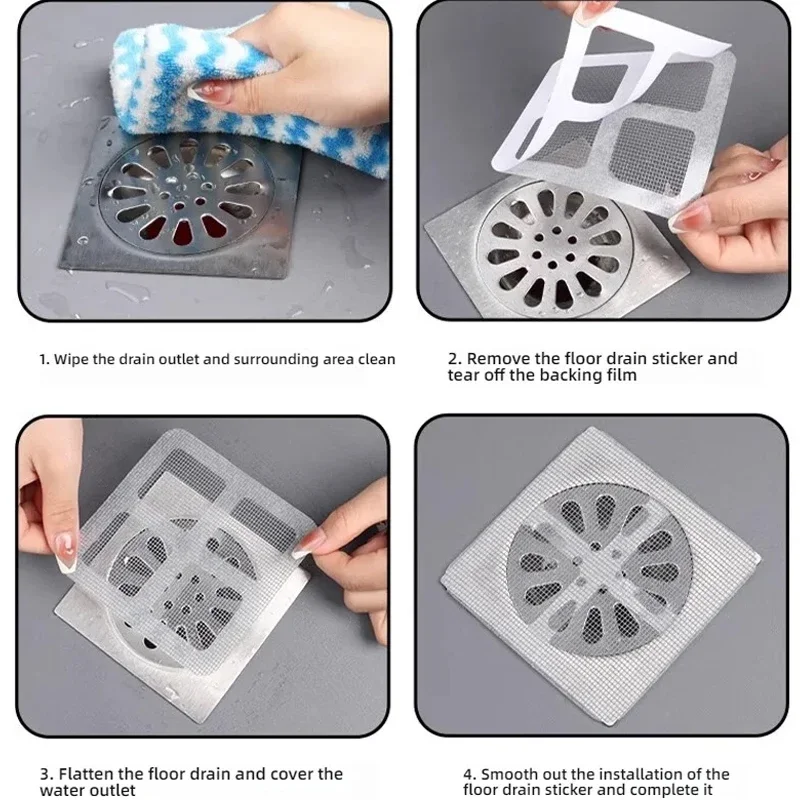 1. Wipe the drain outlet and surrounding area clean

2. Remove the floor drain sticker and tear off the backing film

3. Flatten the floor drain and cover the water outlet

4. Smooth out the installation of the floor drain sticker and complete it