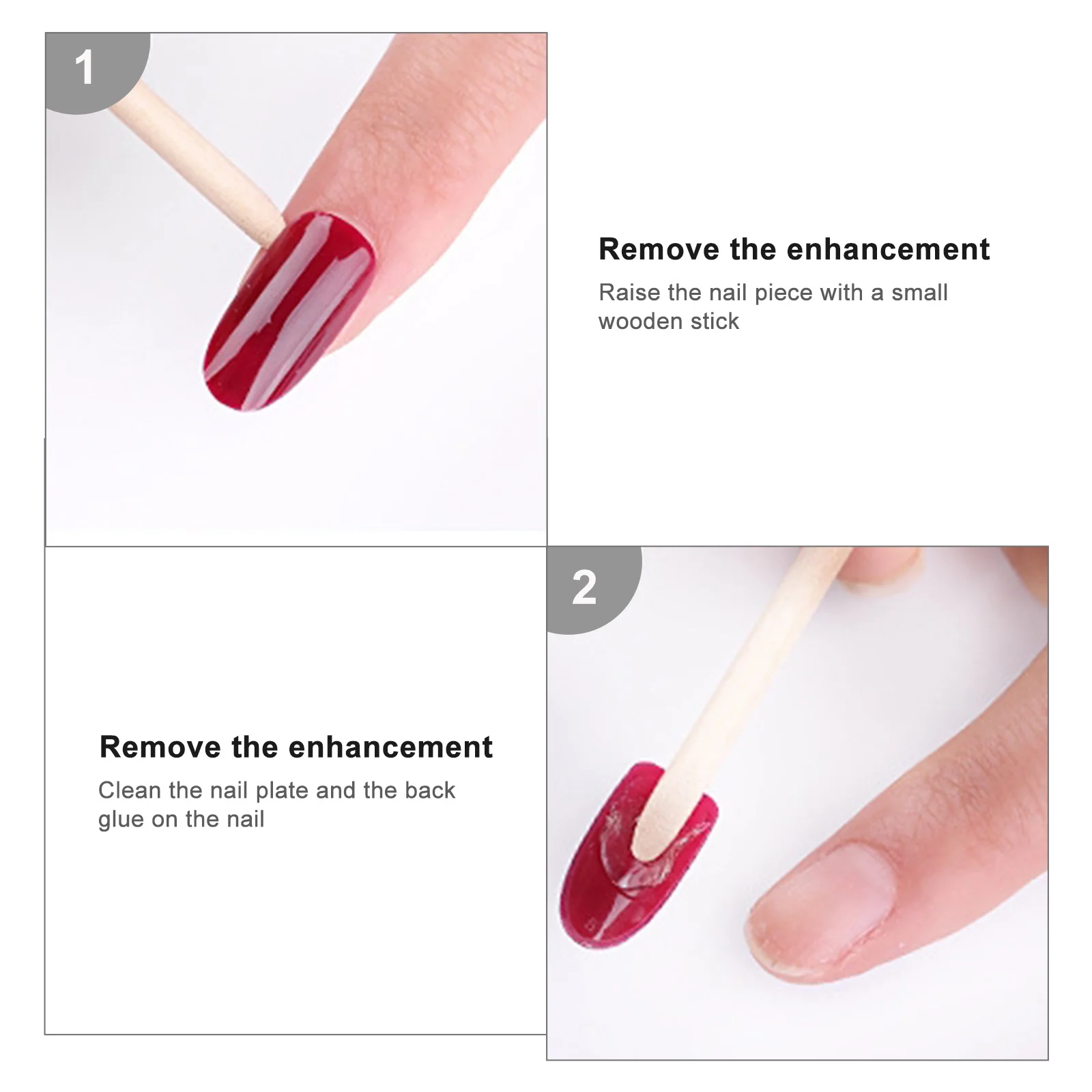 1

Remove the enhancement

Raise the nail piece with a small wooden stick

2

Remove the enhancement

Clean the nail plate and the back glue on the nail