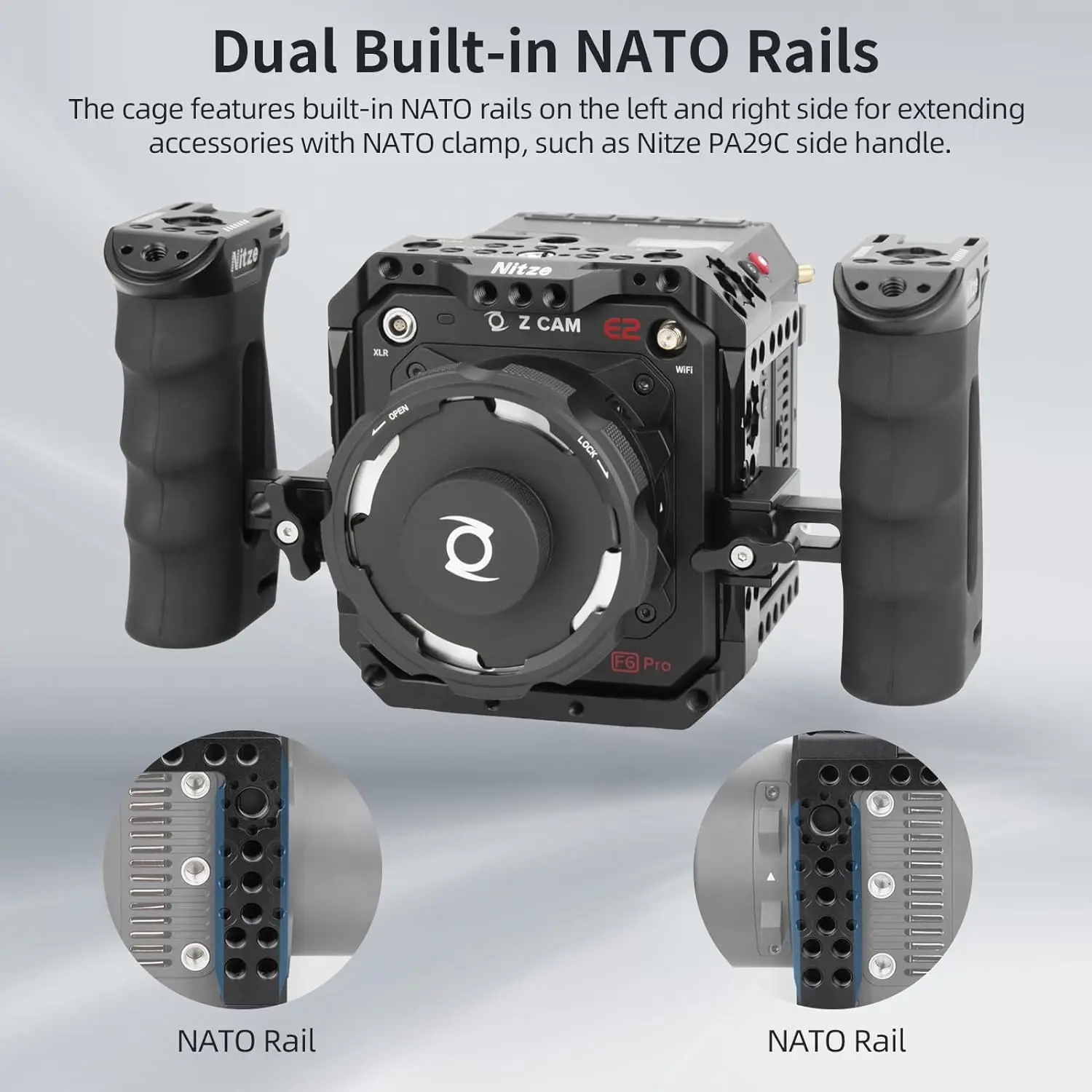 Dual Built-in NATO Rails

The cage features built-in NATO rails on the left and right side for extending accessories with NATO clamp, such as Nitze PA29C side handle.

Nitze

Nitze

Z CAM E2

XLR

WiFi

OPEN

LOCK

F6 Pro

NATO Rail

NATO Rail