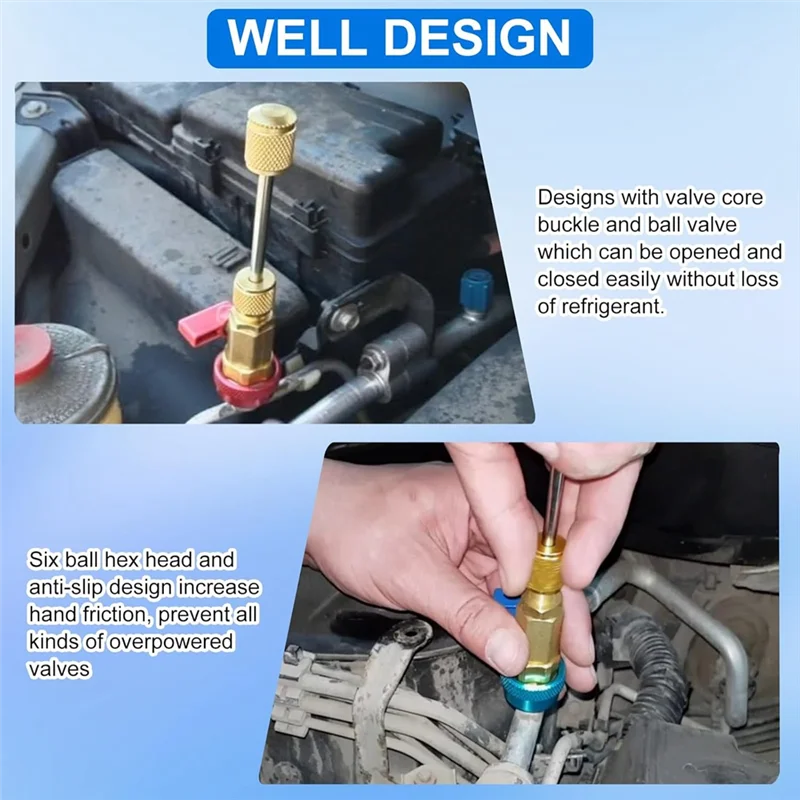 WELL DESIGN

Designs with valve core buckle and ball valve which can be opened and closed easily without loss of refrigerant.

Six ball hex head and anti-slip design increase hand friction, prevent all kinds of overpowered valves