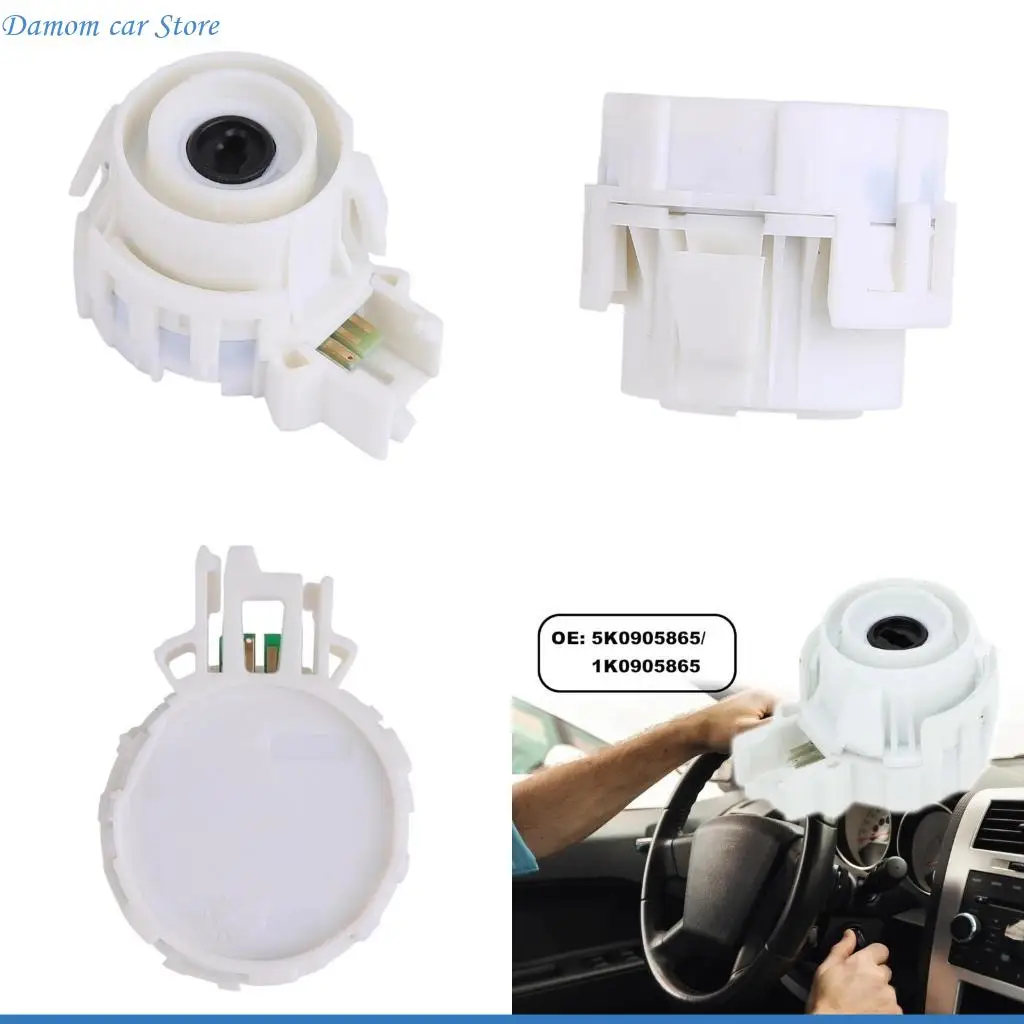 Damom car Store

OE: 5K0905865/
1K0905865