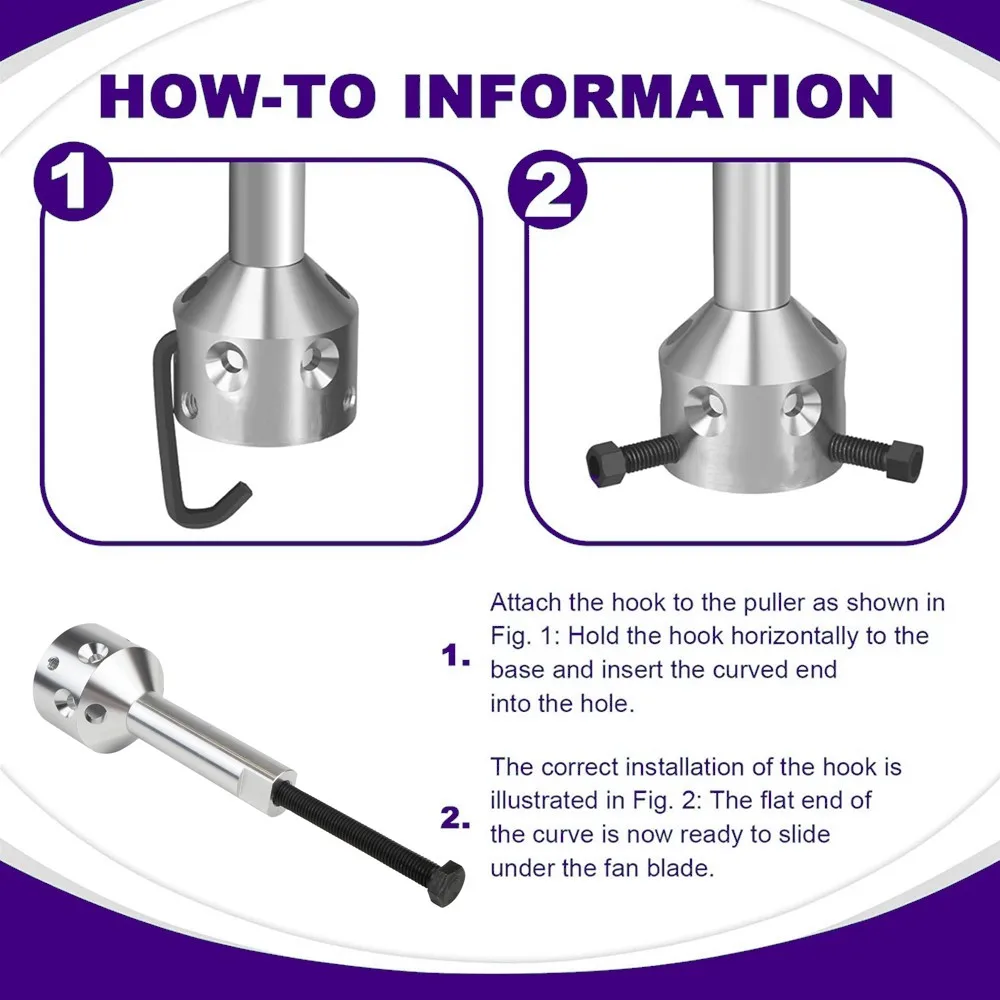 HOW-TO INFORMATION

1

2

1. Attach the hook to the puller as shown in Fig. 1: Hold the hook horizontally to the base and insert the curved end into the hole.

2. The correct installation of the hook is illustrated in Fig. 2: The flat end of the curve is now ready to slide under the fan blade.