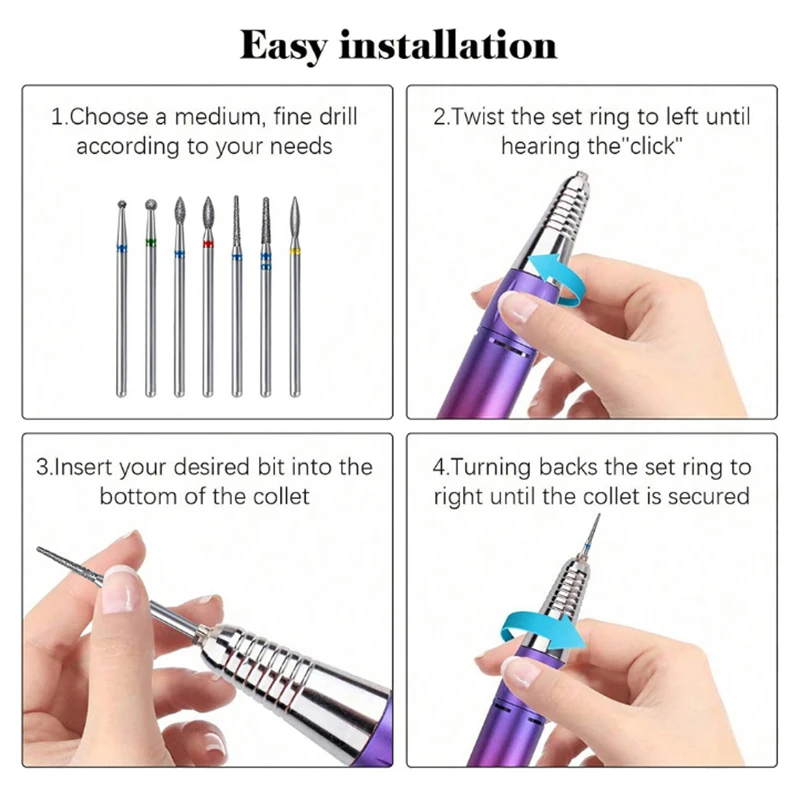 Easy installation

1.Choose a medium, fine drill according to your needs

2.Twist the set ring to left until hearing the"click"

3.Insert your desired bit into the bottom of the collet

4.Turning backs the set ring to right until the collet is secured