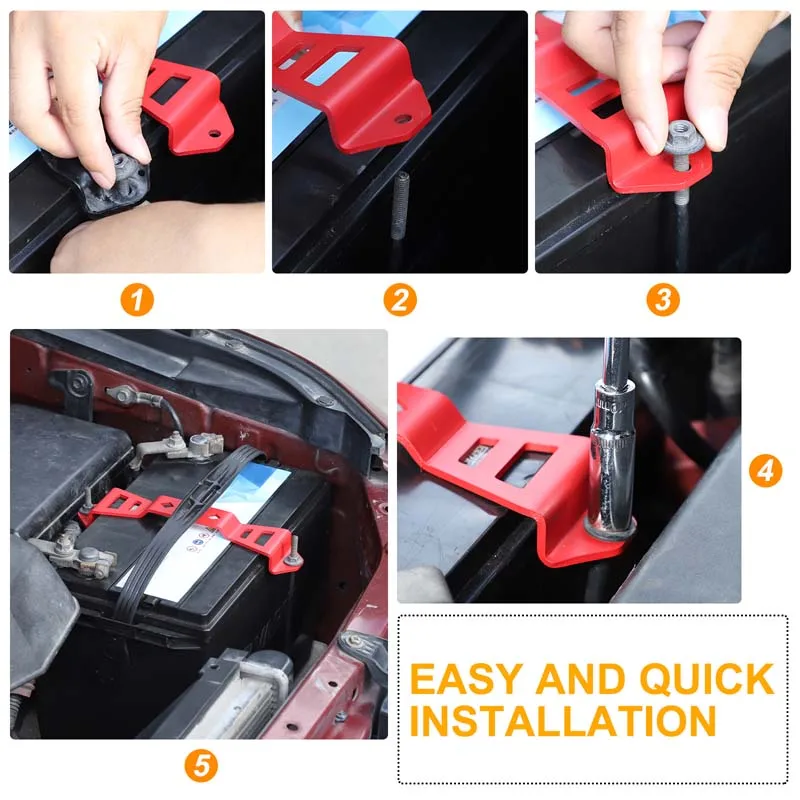 1

2

3

4

5

EASY AND QUICK INSTALLATION