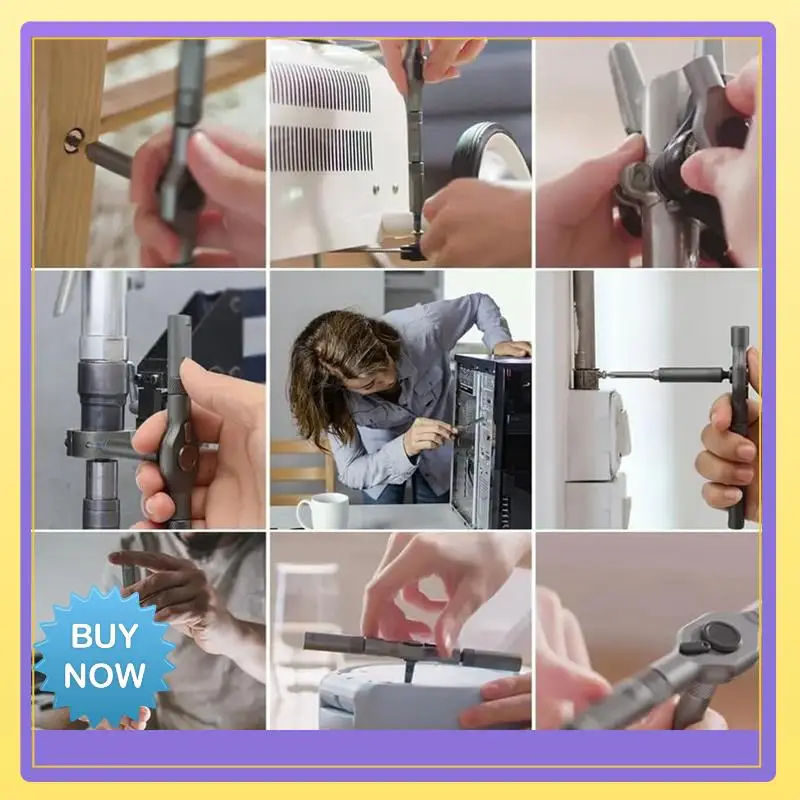 BUY NOW