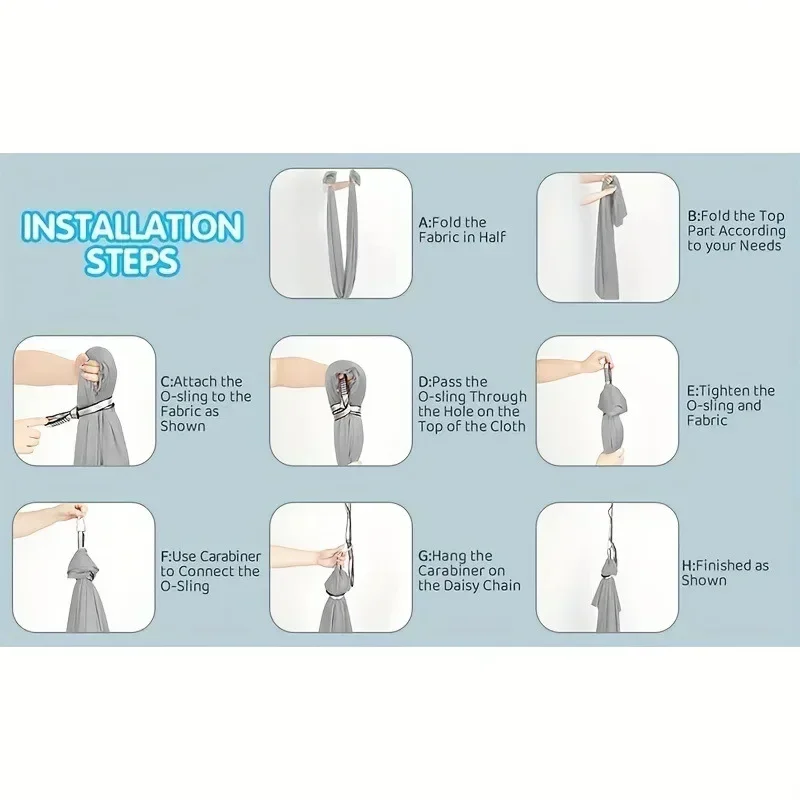 INSTALLATION STEPS

A:Fold the Fabric in Half

B:Fold the Top Part According to your Needs

C:Attach the O-sling to the Fabric as Shown

D:Pass the O-sling Through the Hole on the Top of the Cloth

E:Tighten the O-sling and Fabric

F:Use Carabiner to Connect the O-Sling

G:Hang the Carabiner on the Daisy Chain

H:Finished as Shown