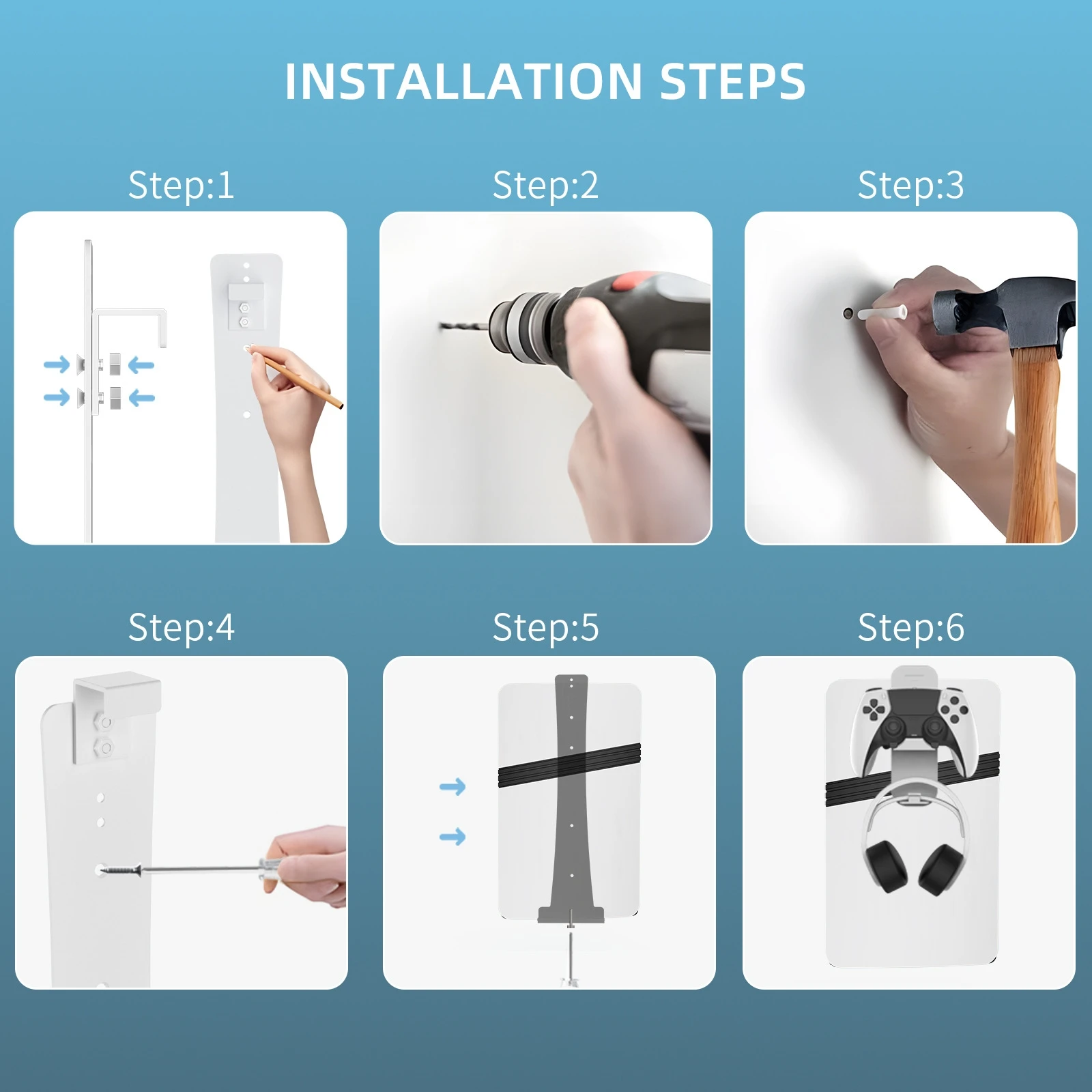 INSTALLATION STEPS

Step:1

Step:2

Step:3

Step:4

Step:5

Step:6