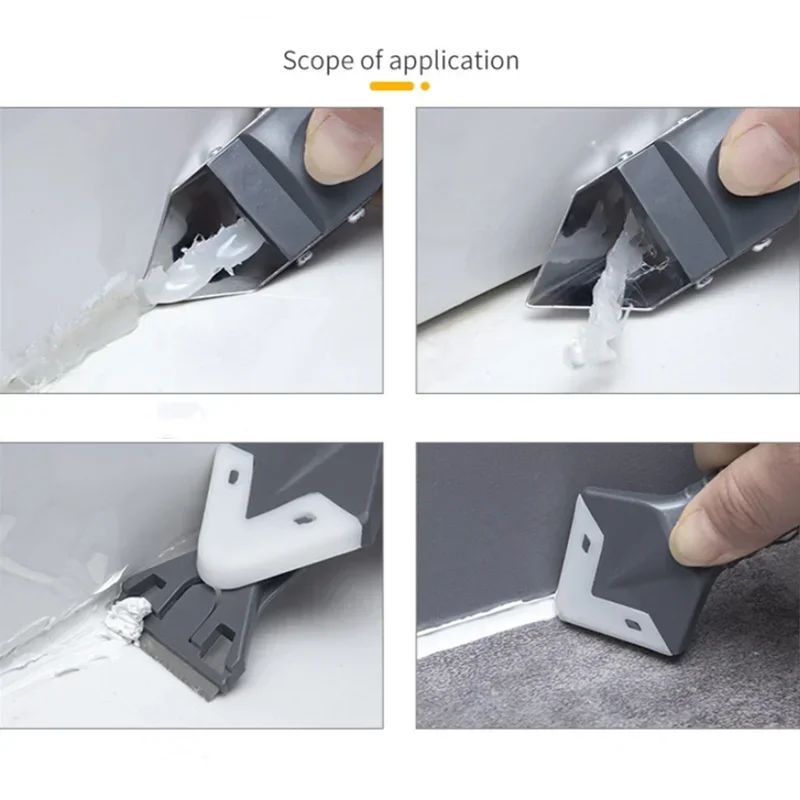 Scope of application