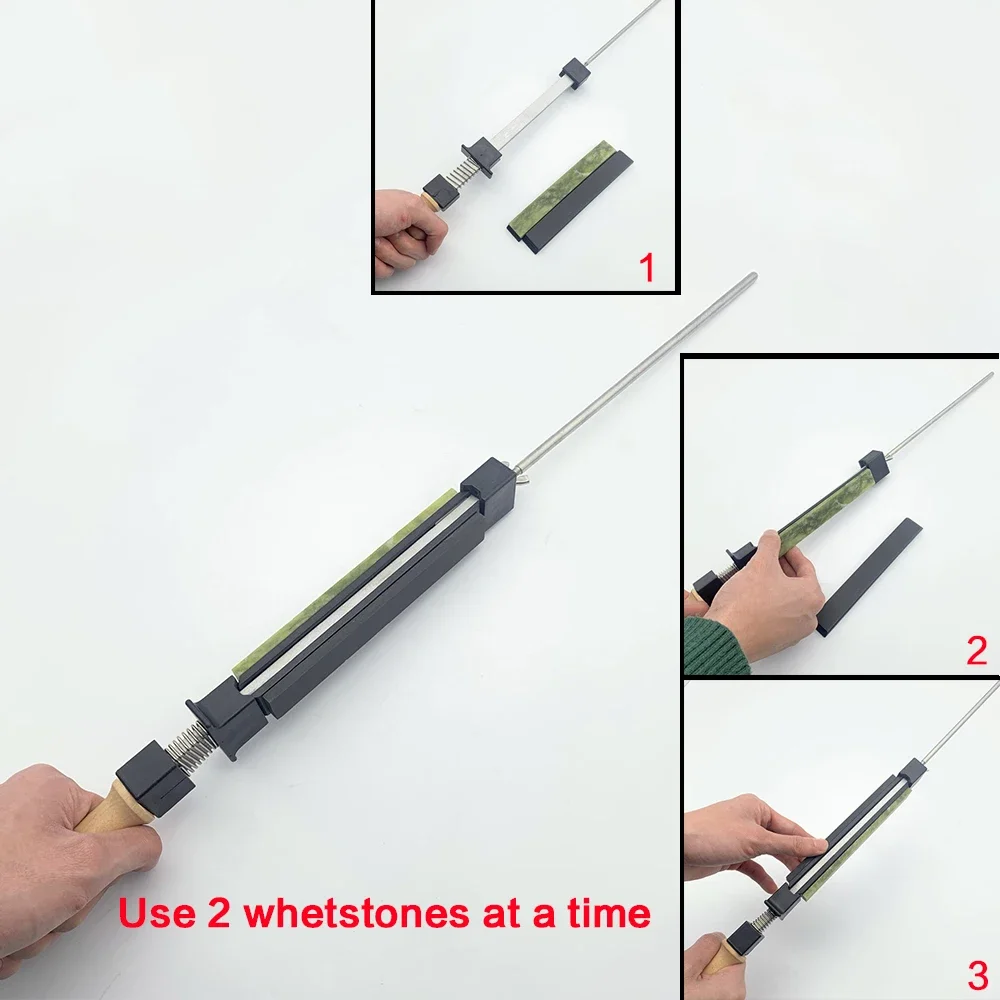 1

2

3

Use 2 whetstones at a time