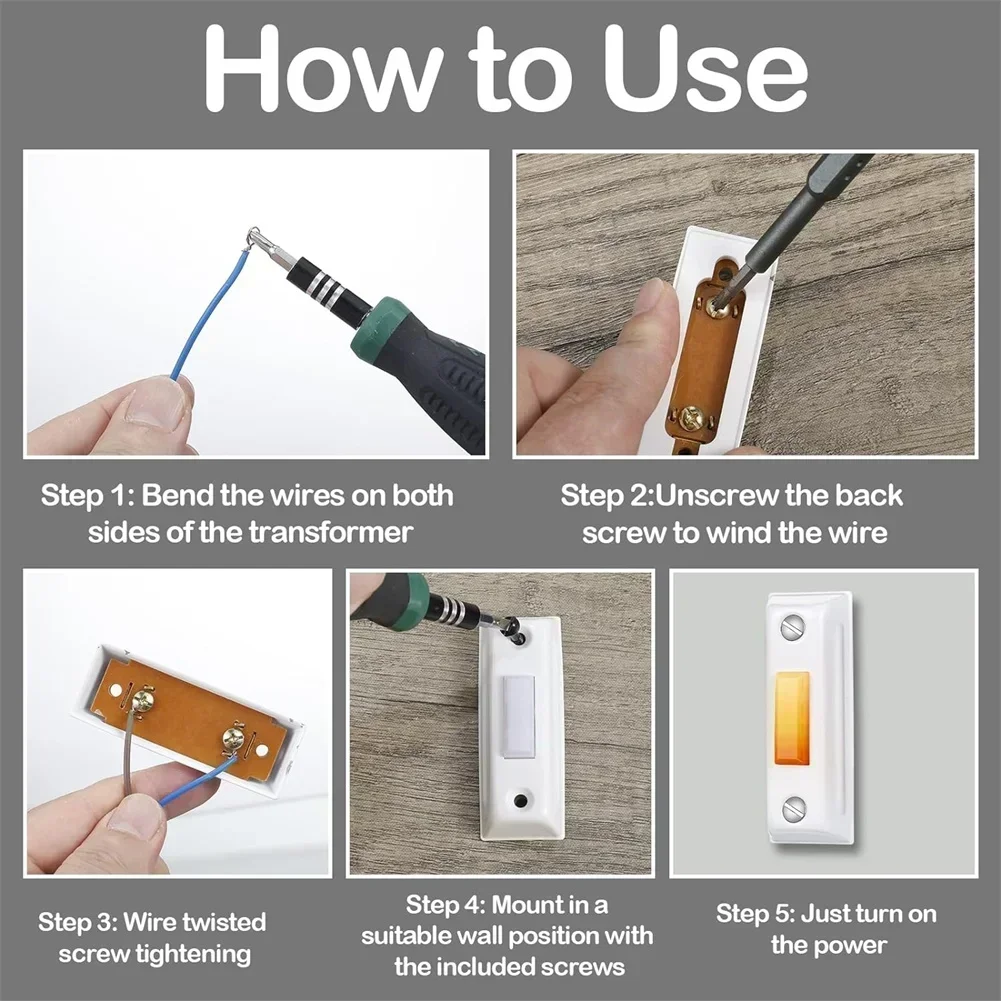 How to Use

Step 1: Bend the wires on both sides of the transformer

Step 2:Unscrew the back screw to wind the wire

Step 3: Wire twisted screw tightening

Step 4: Mount in a suitable wall position with the included screws

Step 5: Just turn on the power