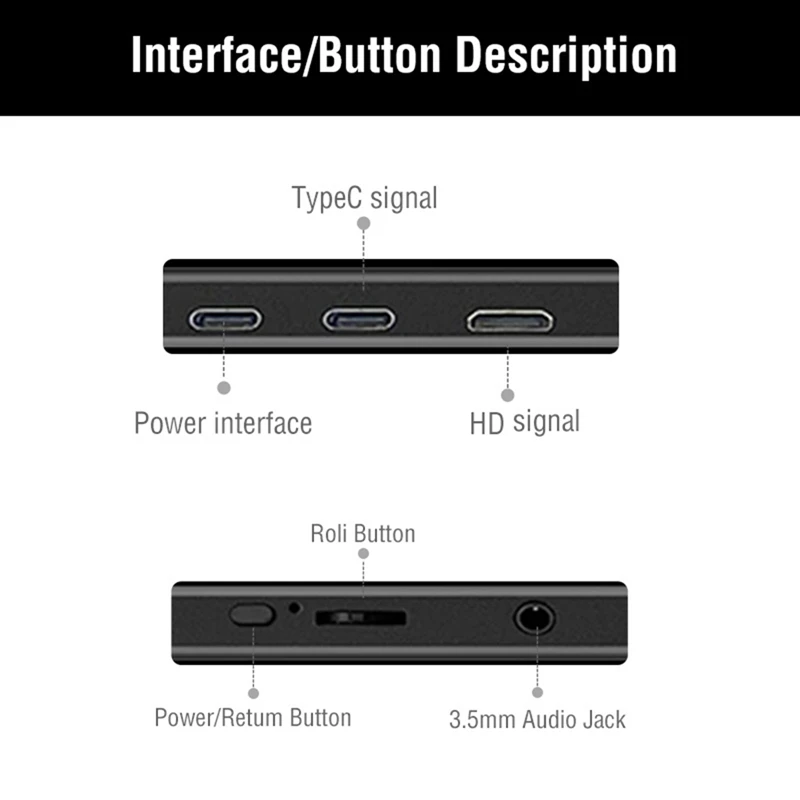 Interface/Button Description

TypeC signal

Power interface

HD signal

Roli Button

Power/Retum Button

3.5mm Audio Jack